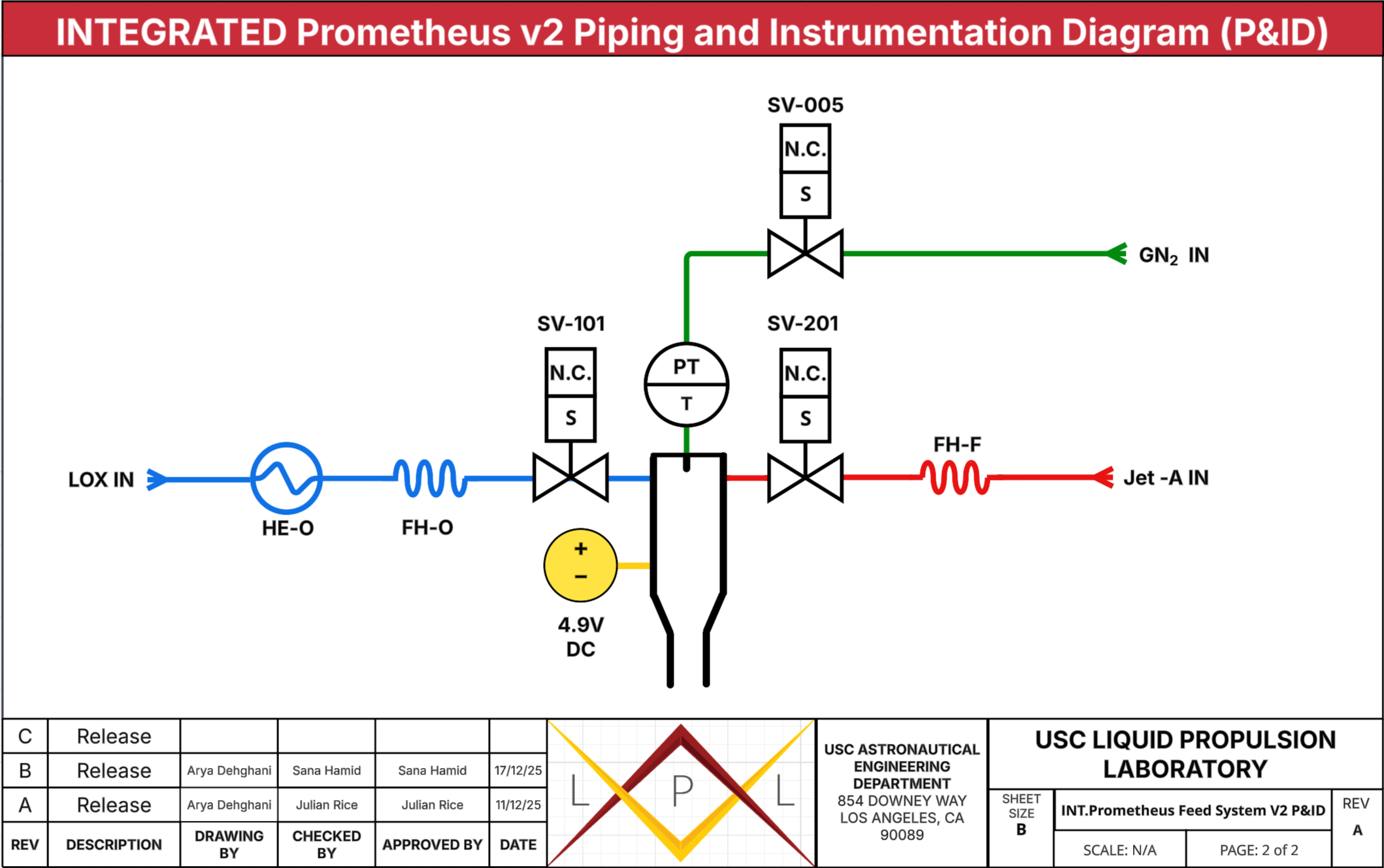 INTEGRATED Prometheus v2 Piping and Instrumentation Diagram (P&ID)

SV-005
N.C.
S

$GN_2$ IN

SV-101
N.C.
S

PT
T

SV-201
N.C.
S

FH-F

LOX IN

HE-O

FH-O

Jet -A IN

+
−

4.9V DC

| C | Release | | | | |
|---|---|---|---|---|---|
| B | Release | Arya Dehghani | Sana Hamid | Sana Hamid | 17/12/25 |
| A | Release | Arya Dehghani | Julian Rice | Julian Rice | 11/12/25 |
| REV | DESCRIPTION | DRAWING BY | CHECKED BY | APPROVED BY | DATE |

L P L

USC ASTRONAUTICAL ENGINEERING DEPARTMENT
854 DOWNEY WAY
LOS ANGELES, CA
90089

USC LIQUID PROPULSION LABORATORY

SHEET SIZE
B

INT.Prometheus Feed System V2 P&ID

REV
A

SCALE: N/A

PAGE: 2 of 2