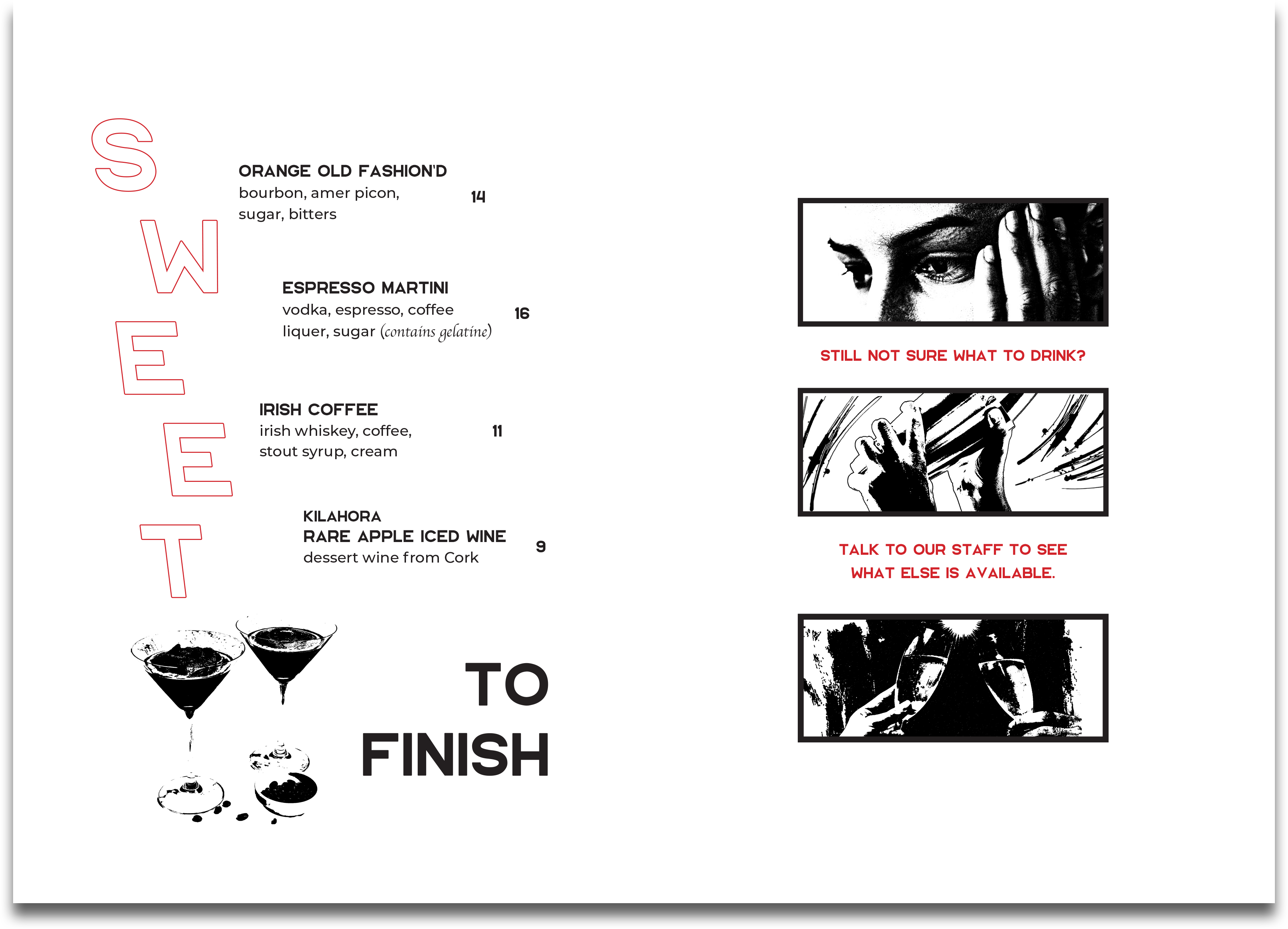 SWEET

ORANGE OLD FASHION'D
bourbon, amer picon, sugar, bitters 14

ESPRESSO MARTINI
vodka, espresso, coffee liquer, sugar (contains gelatine) 16

IRISH COFFEE
irish whiskey, coffee, stout syrup, cream 11

KILAHORA
RARE APPLE ICED WINE
dessert wine from Cork 9

TO FINISH

STILL NOT SURE WHAT TO DRINK?

TALK TO OUR STAFF TO SEE WHAT ELSE IS AVAILABLE.