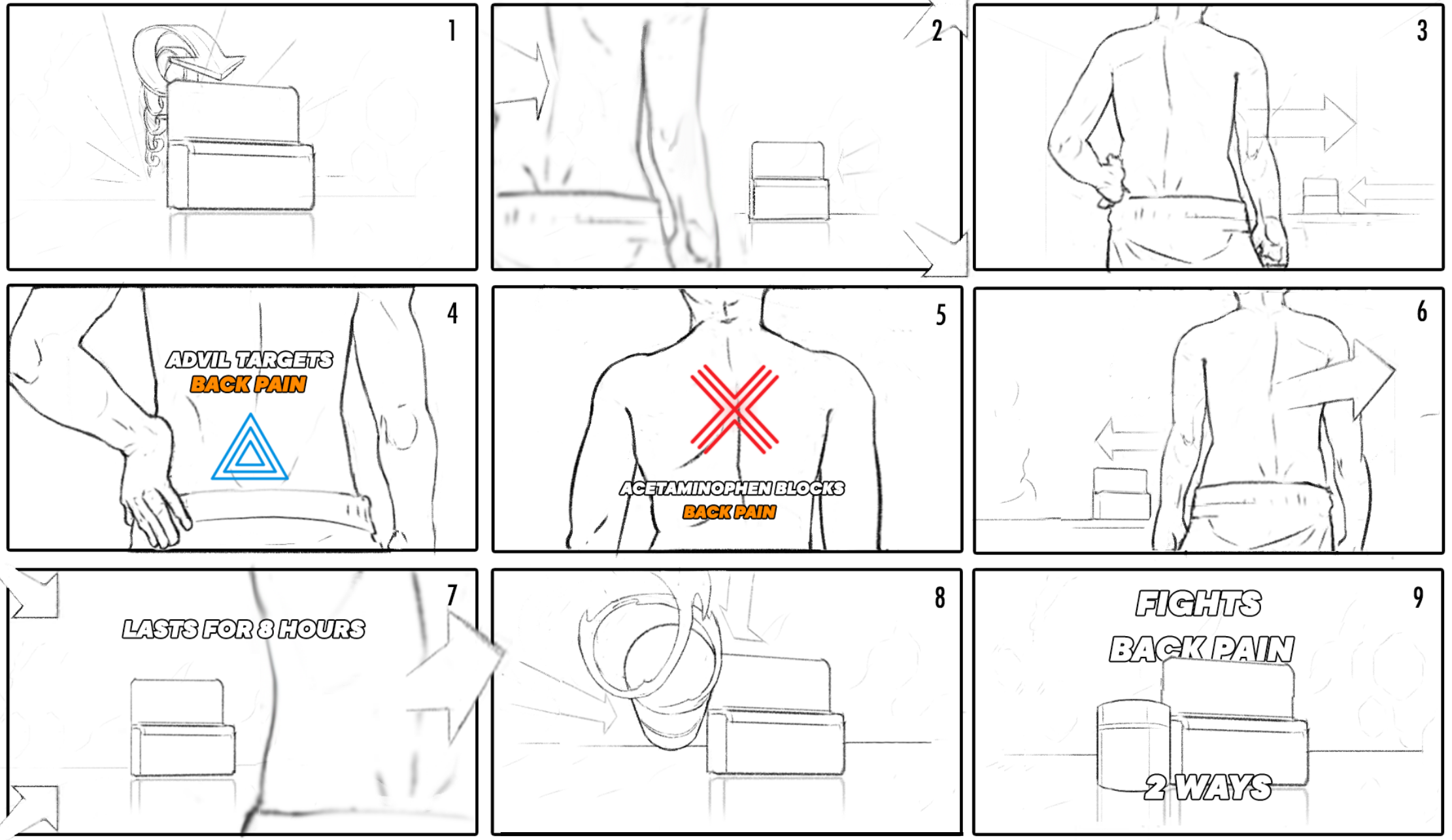 1

2

3

4

ADVIL TARGETS
BACK PAIN

5

ACETAMINOPHEN BLOCKS
BACK PAIN

6

7

LASTS FOR 8 HOURS

8

9

FIGHTS
BACK PAIN
2 WAYS