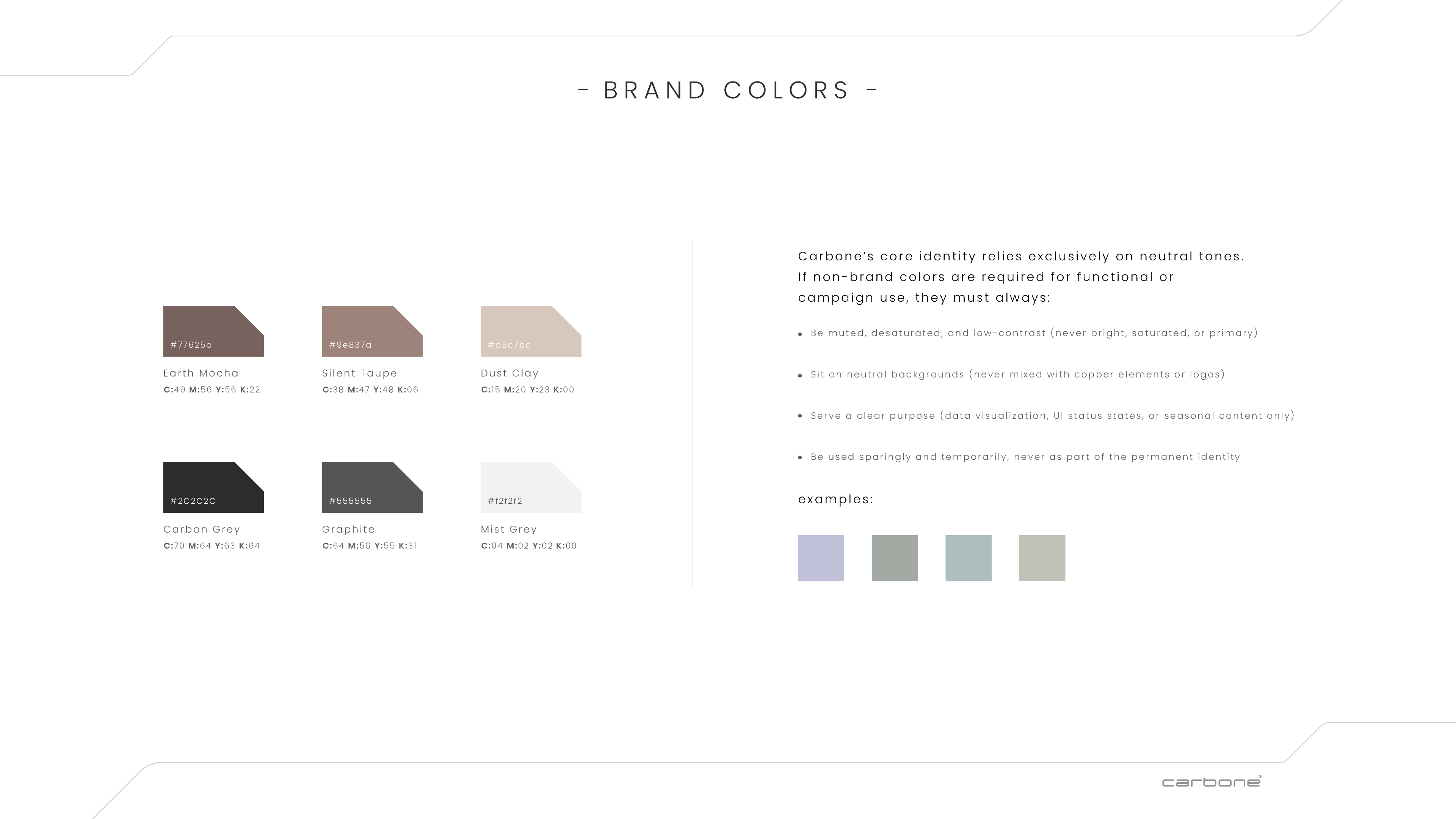 - BRAND COLORS -

#77625c

Earth Mocha

C:49 M:56 Y:56 K:22

#9e837a

Silent Taupe

C:38 M:47 Y:48 K:06

#d8c7bc

Dust Clay

C:15 M:20 Y:23 K:00

#2C2C2C

Carbon Grey

C:70 M:64 Y:63 K:64

#555555

Graphite

C:64 M:56 Y:55 K:31

#f2f2f2

Mist Grey

C:04 M:02 Y:02 K:00

Carbone's core identity relies exclusively on neutral tones. If non-brand colors are required for functional or campaign use, they must always:

• Be muted, desaturated, and low-contrast (never bright, saturated, or primary)

• Sit on neutral backgrounds (never mixed with copper elements or logos)

• Serve a clear purpose (data visualization, UI status states, or seasonal content only)

• Be used sparingly and temporarily, never as part of the permanent identity

examples:

carbone®