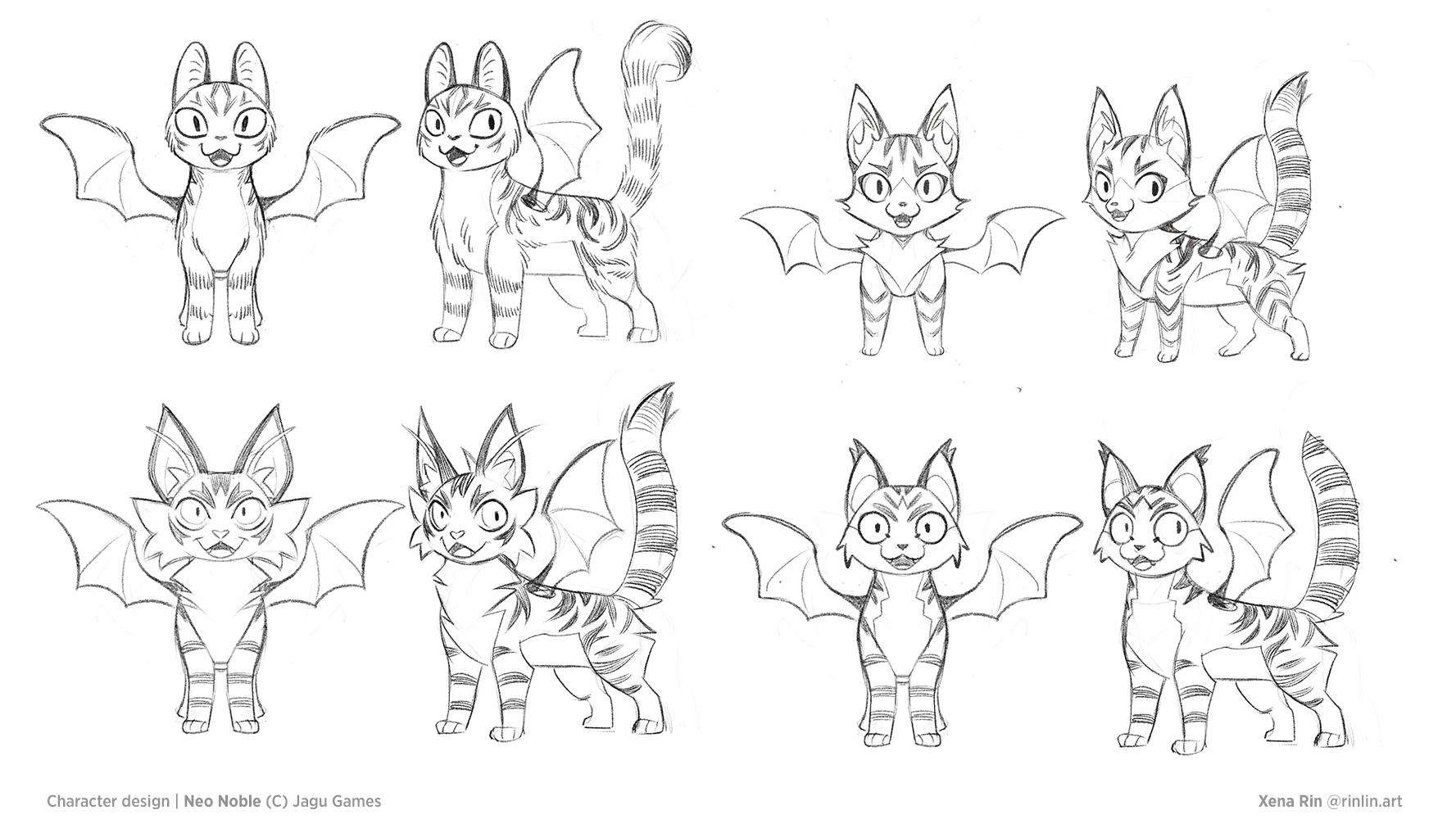 Character design | Neo Noble (C) Jagu Games

Xena Rin @rinlin.art