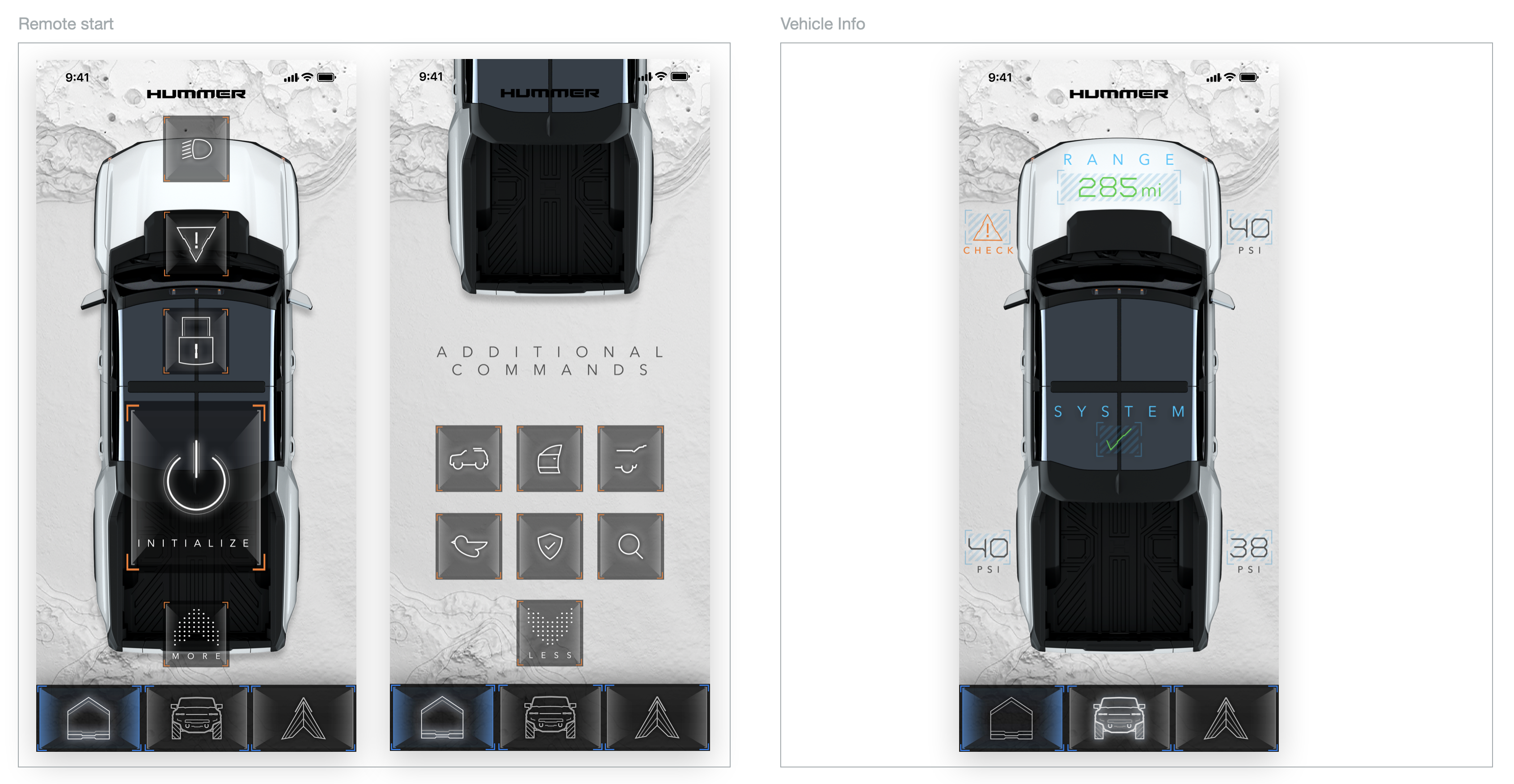 Remote start

9:41

HUMMER

INITIALIZE

MORE

9:41

HUMMER

ADDITIONAL COMMANDS

LESS

Vehicle Info

9:41

HUMMER

RANGE

285mi

CHECK

40

PSI

SYSTEM

40

PSI

38

PSI