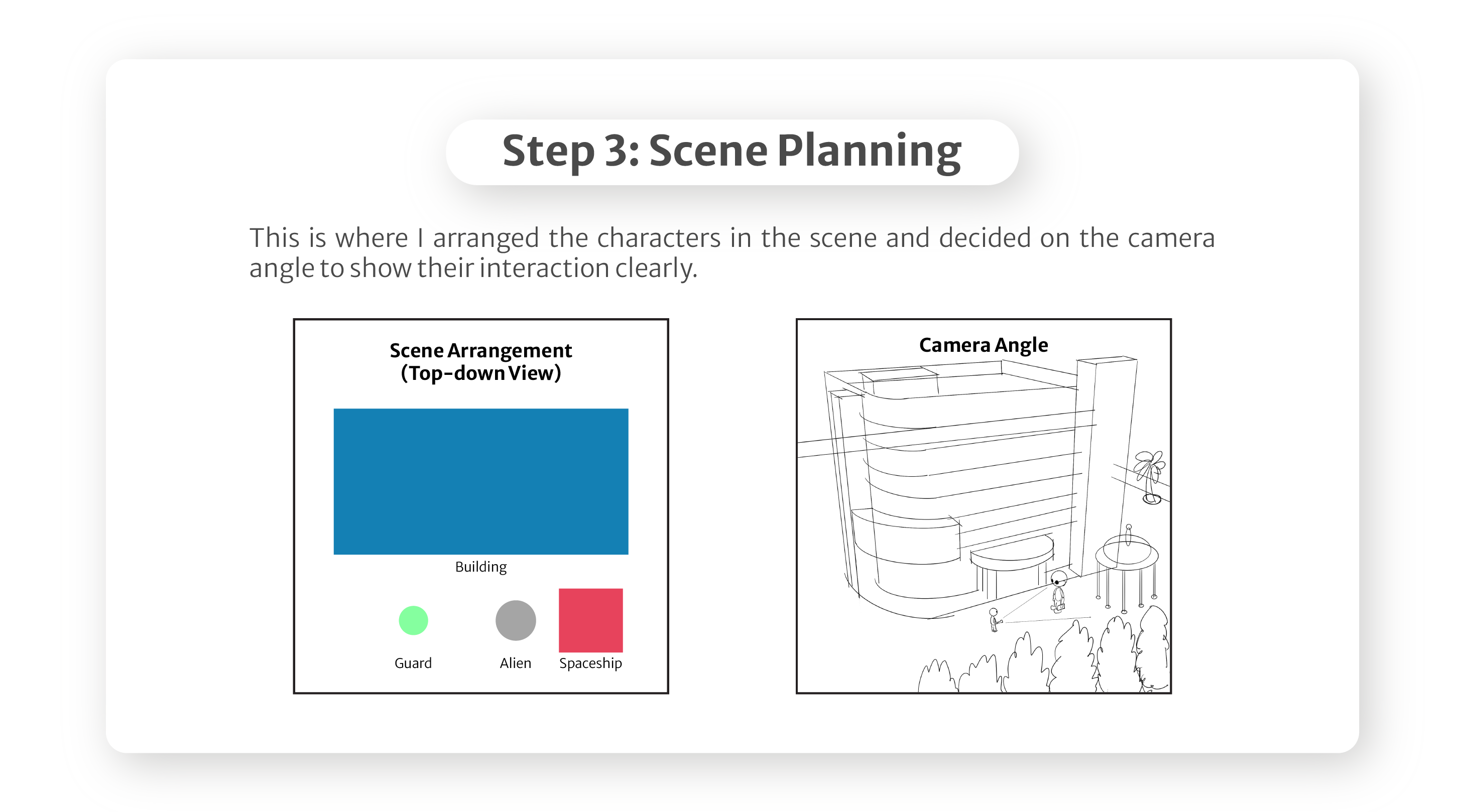 Step 3: Scene Planning

This is where I arranged the characters in the scene and decided on the camera angle to show their interaction clearly.

Scene Arrangement
(Top-down View)

Building

Guard

Alien

Spaceship

Camera Angle