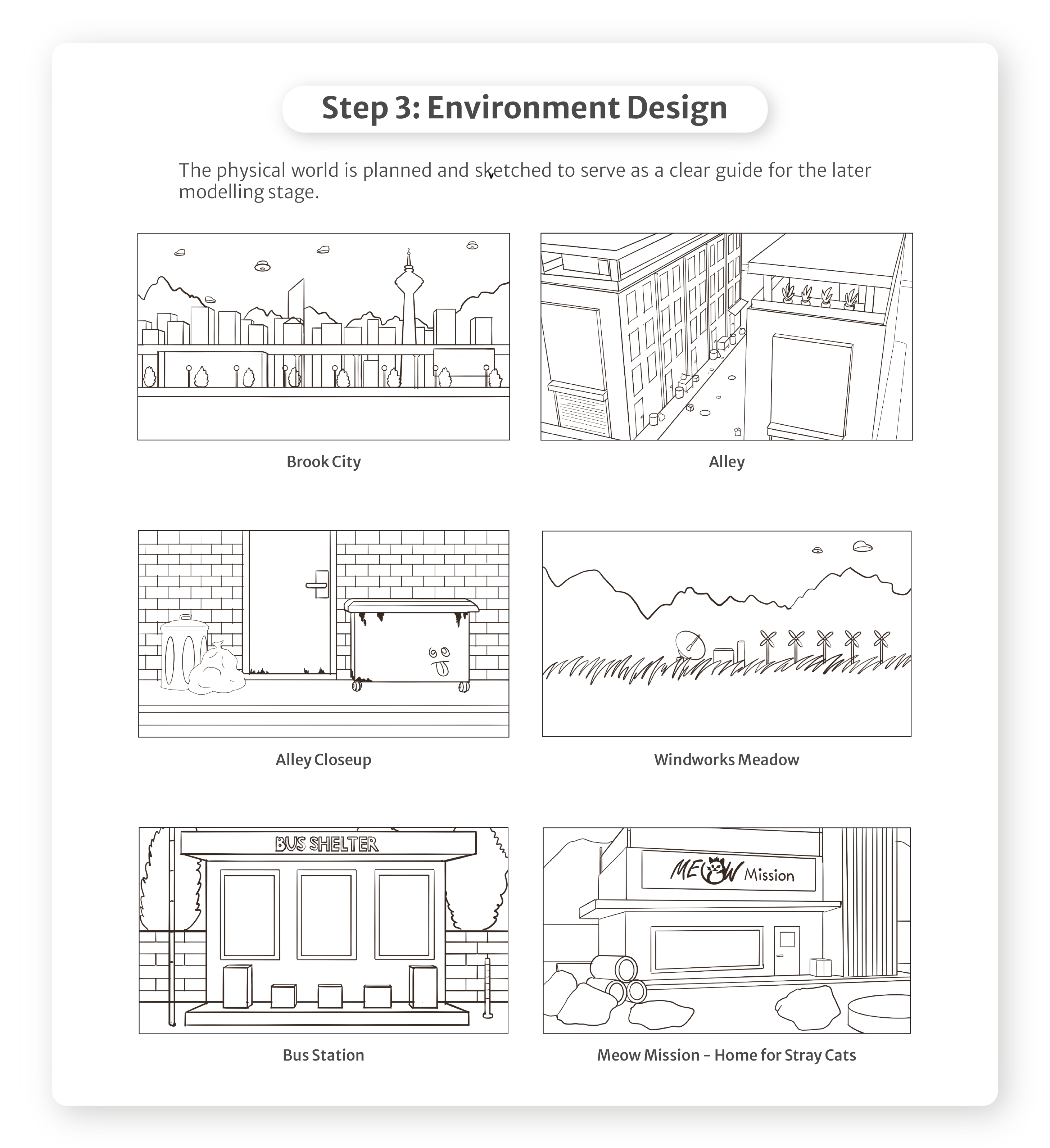 Step 3: Environment Design

The physical world is planned and sketched to serve as a clear guide for the later modelling stage.

Brook City

Alley

Alley Closeup

Windworks Meadow

BUS SHELTER

Bus Station

MEOW Mission

Meow Mission – Home for Stray Cats