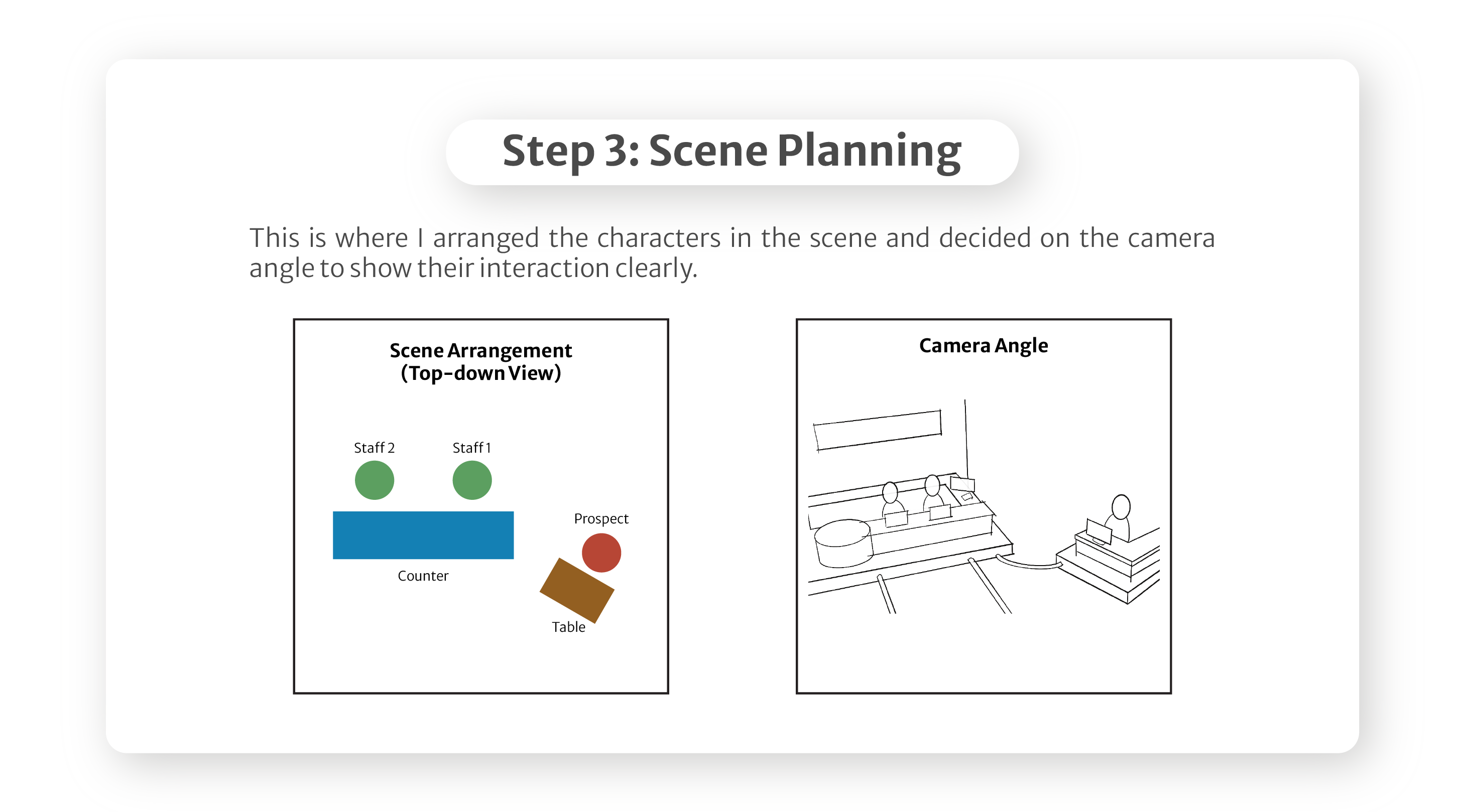 Step 3: Scene Planning

This is where I arranged the characters in the scene and decided on the camera angle to show their interaction clearly.

Scene Arrangement (Top-down View)

Staff 2

Staff 1

Prospect

Counter

Table

Camera Angle