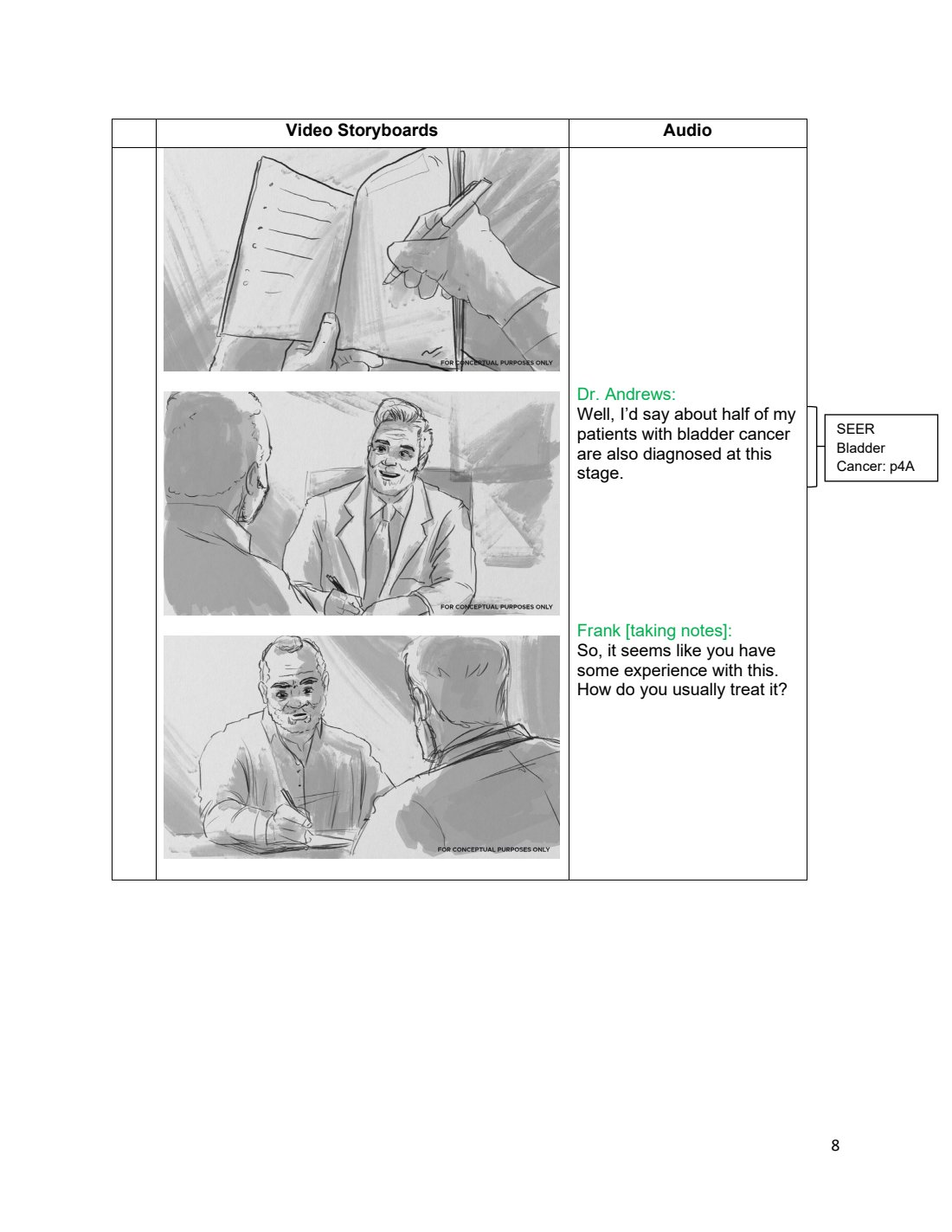 | | Video Storyboards | Audio |
|---|---|---|
| | FOR CONCEPTUAL PURPOSES ONLY<br>FOR CONCEPTUAL PURPOSES ONLY<br>FOR CONCEPTUAL PURPOSES ONLY | Dr. Andrews:<br>Well, I'd say about half of my patients with bladder cancer are also diagnosed at this stage.<br><br>Frank [taking notes]:<br>So, it seems like you have some experience with this. How do you usually treat it? |

SEER Bladder Cancer: p4A

8