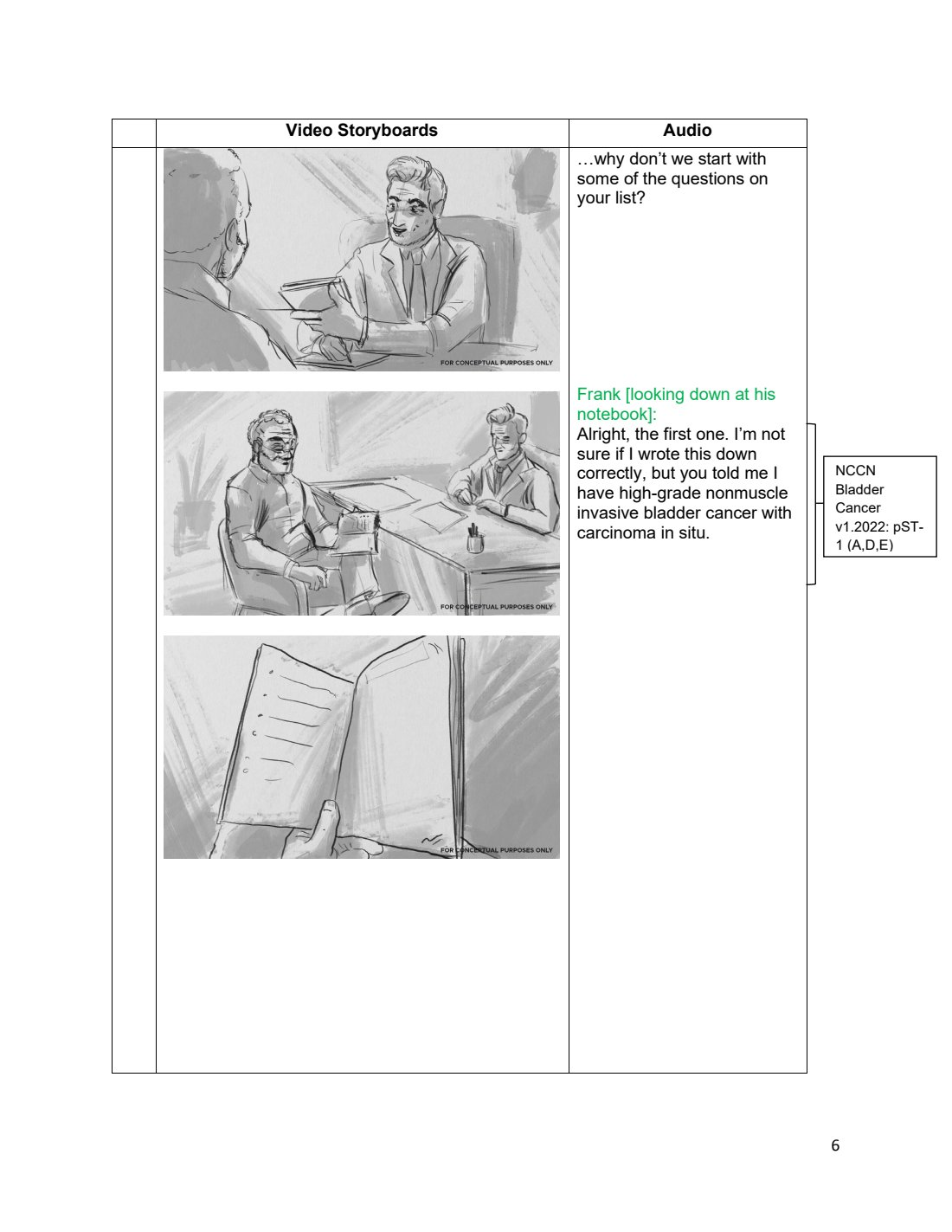 |  | Video Storyboards | Audio |
|---|---|---|
|  | FOR CONCEPTUAL PURPOSES ONLY<br><br>FOR CONCEPTUAL PURPOSES ONLY<br><br>FOR CONCEPTUAL PURPOSES ONLY | …why don't we start with some of the questions on your list?<br><br>Frank [looking down at his notebook]:<br>Alright, the first one. I'm not sure if I wrote this down correctly, but you told me I have high-grade nonmuscle invasive bladder cancer with carcinoma in situ. |

NCCN Bladder Cancer v1.2022: pST-1 (A,D,E)

6