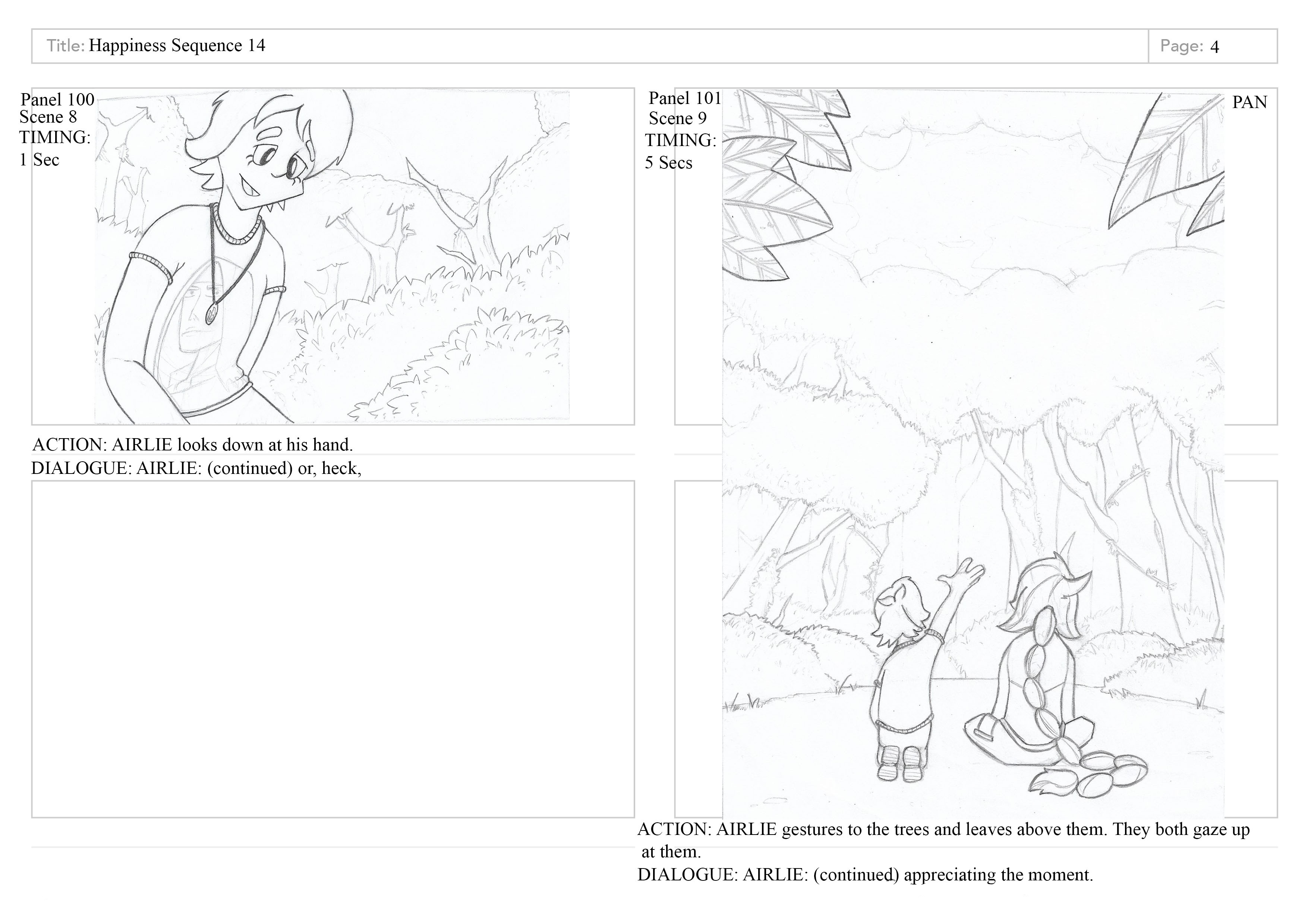 Title: Happiness Sequence 14

Page: 4

Panel 100
Scene 8
TIMING:
1 Sec

ACTION: AIRLIE looks down at his hand.
DIALOGUE: AIRLIE: (continued) or, heck,

Panel 101
Scene 9
TIMING:
5 Secs

PAN

ACTION: AIRLIE gestures to the trees and leaves above them. They both gaze up at them.
DIALOGUE: AIRLIE: (continued) appreciating the moment.