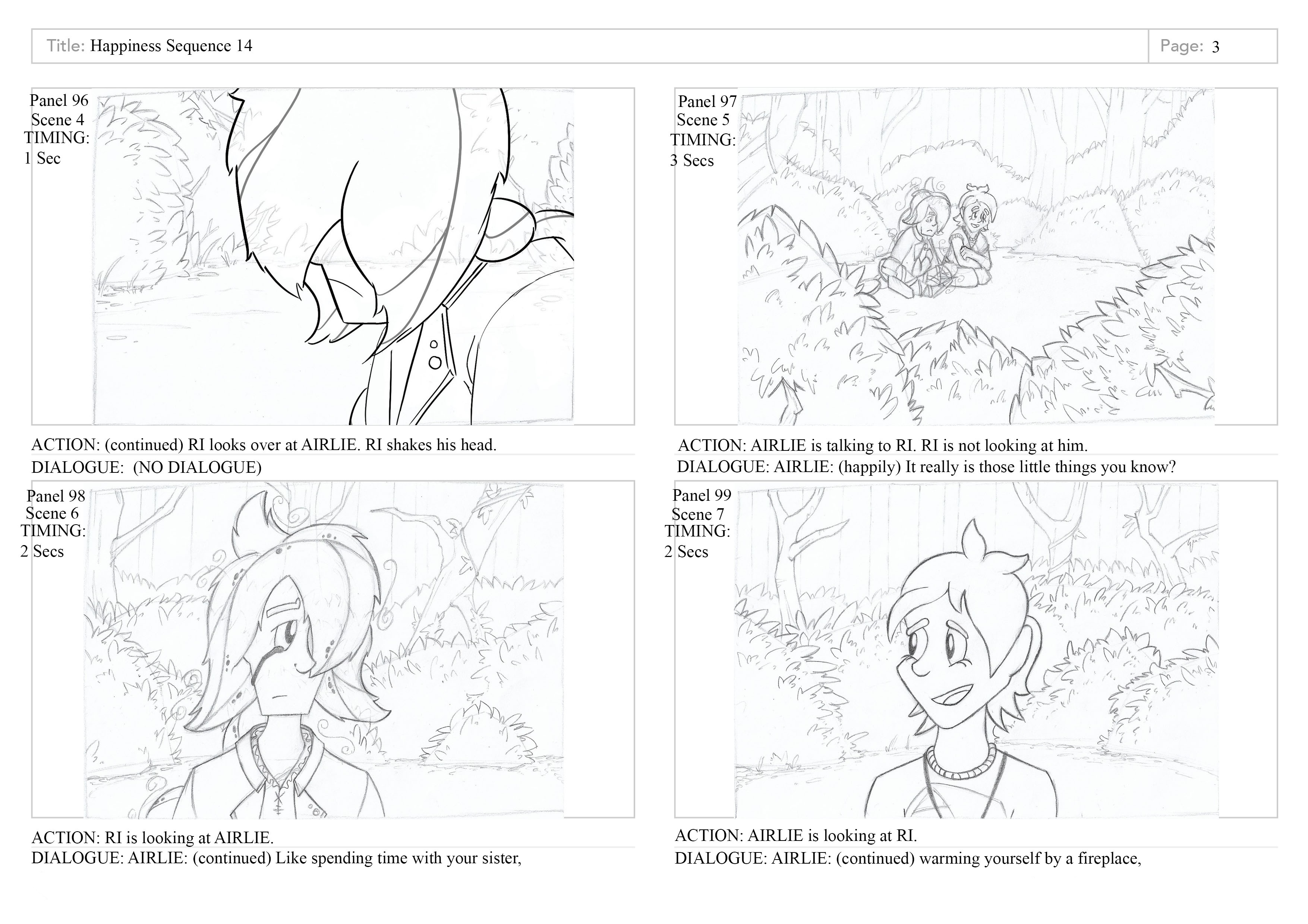 Title: Happiness Sequence 14

Page: 3

Panel 96
Scene 4
TIMING:
1 Sec

ACTION: (continued) RI looks over at AIRLIE. RI shakes his head.
DIALOGUE: (NO DIALOGUE)

Panel 97
Scene 5
TIMING:
3 Secs

ACTION: AIRLIE is talking to RI. RI is not looking at him.
DIALOGUE: AIRLIE: (happily) It really is those little things you know?

Panel 98
Scene 6
TIMING:
2 Secs

ACTION: RI is looking at AIRLIE.
DIALOGUE: AIRLIE: (continued) Like spending time with your sister,

Panel 99
Scene 7
TIMING:
2 Secs

ACTION: AIRLIE is looking at RI.
DIALOGUE: AIRLIE: (continued) warming yourself by a fireplace,