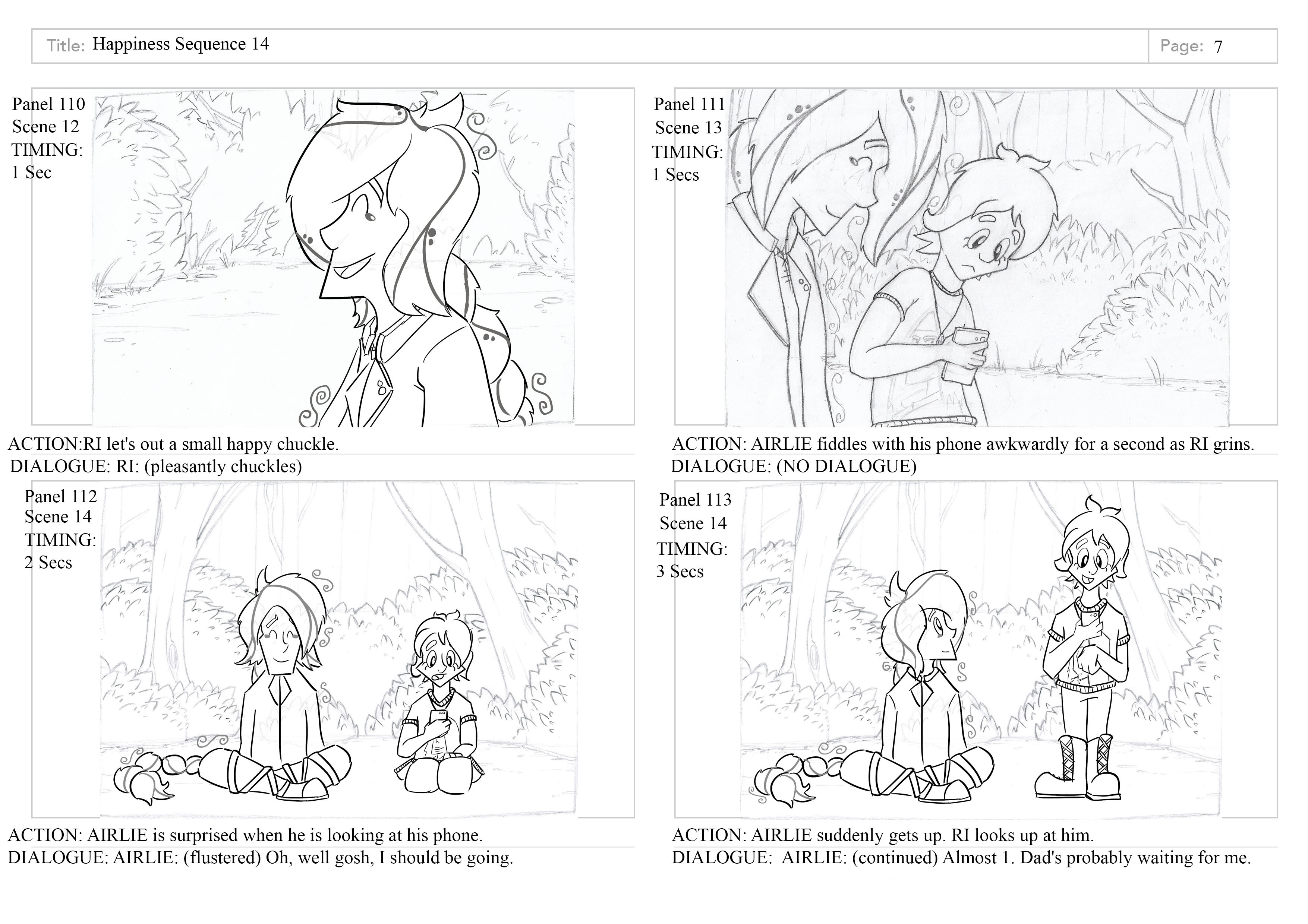 Title: Happiness Sequence 14

Page: 7

Panel 110
Scene 12
TIMING:
1 Sec

ACTION:RI let's out a small happy chuckle.
DIALOGUE: RI: (pleasantly chuckles)

Panel 111
Scene 13
TIMING:
1 Secs

ACTION: AIRLIE fiddles with his phone awkwardly for a second as RI grins.
DIALOGUE: (NO DIALOGUE)

Panel 112
Scene 14
TIMING:
2 Secs

ACTION: AIRLIE is surprised when he is looking at his phone.
DIALOGUE: AIRLIE: (flustered) Oh, well gosh, I should be going.

Panel 113
Scene 14
TIMING:
3 Secs

ACTION: AIRLIE suddenly gets up. RI looks up at him.
DIALOGUE: AIRLIE: (continued) Almost 1. Dad's probably waiting for me.