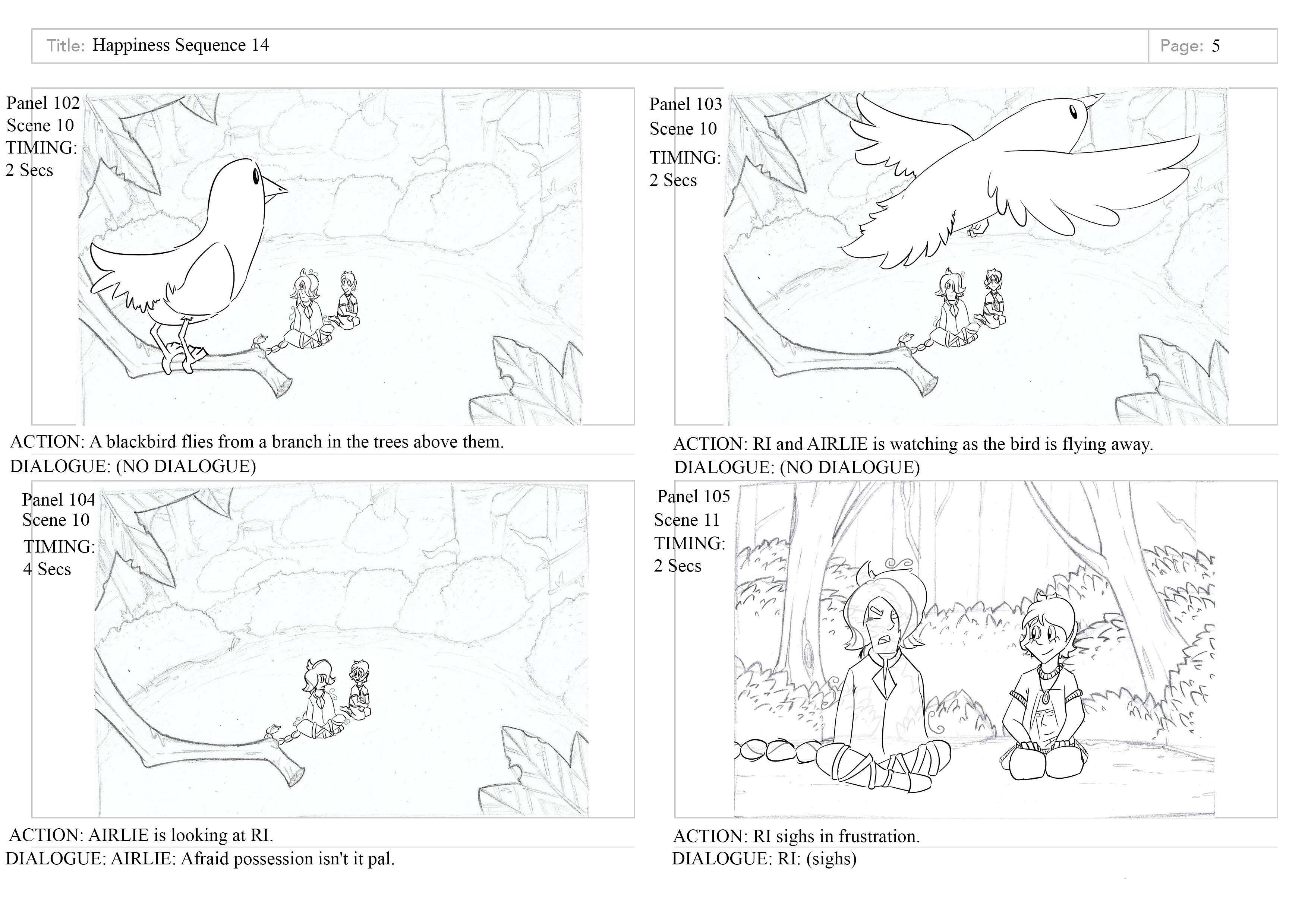 Title: Happiness Sequence 14

Page: 5

Panel 102
Scene 10
TIMING:
2 Secs

ACTION: A blackbird flies from a branch in the trees above them.
DIALOGUE: (NO DIALOGUE)

Panel 103
Scene 10
TIMING:
2 Secs

ACTION: RI and AIRLIE is watching as the bird is flying away.
DIALOGUE: (NO DIALOGUE)

Panel 104
Scene 10
TIMING:
4 Secs

ACTION: AIRLIE is looking at RI.
DIALOGUE: AIRLIE: Afraid possession isn't it pal.

Panel 105
Scene 11
TIMING:
2 Secs

ACTION: RI sighs in frustration.
DIALOGUE: RI: (sighs)