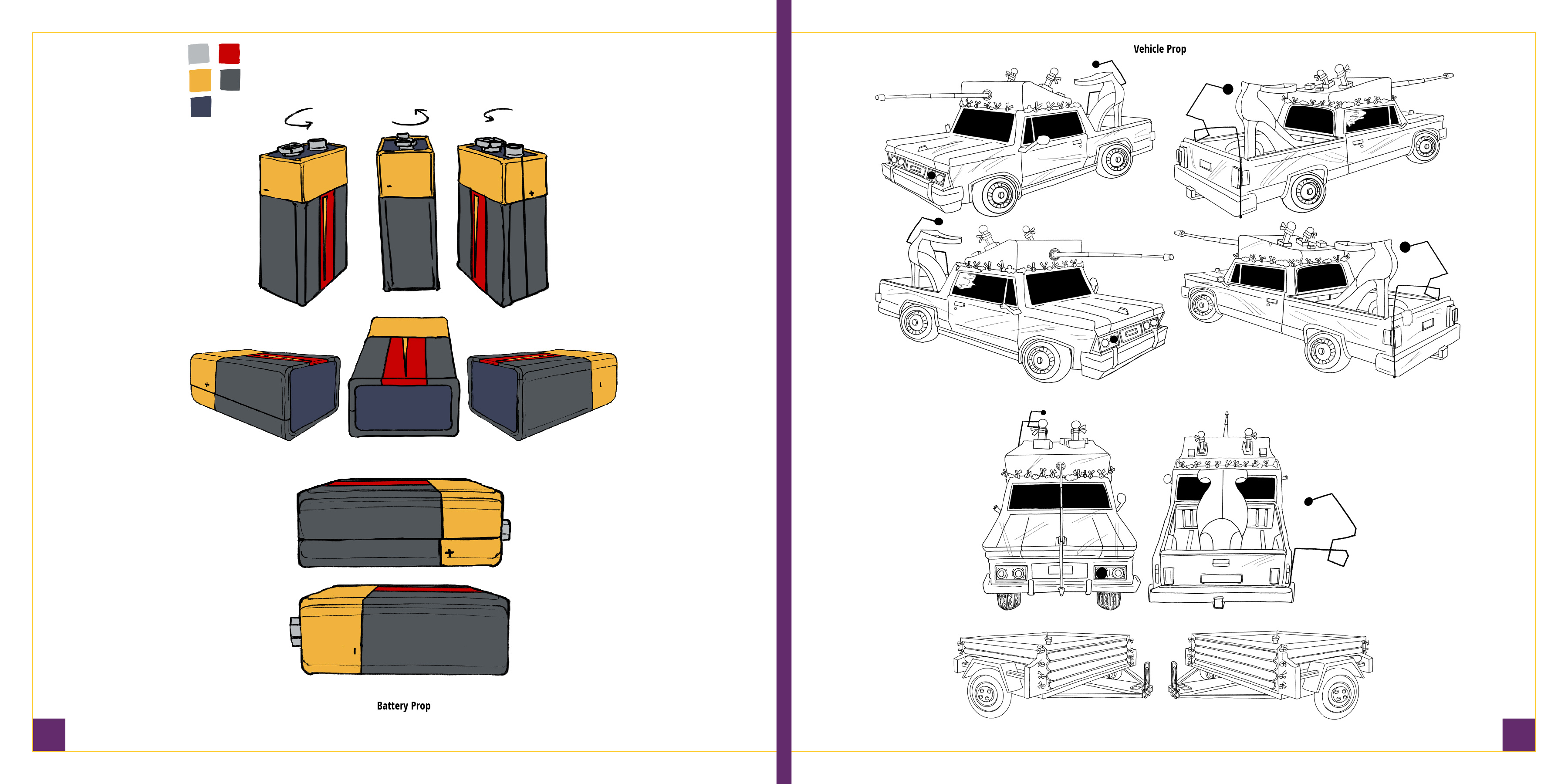 Battery Prop

Vehicle Prop