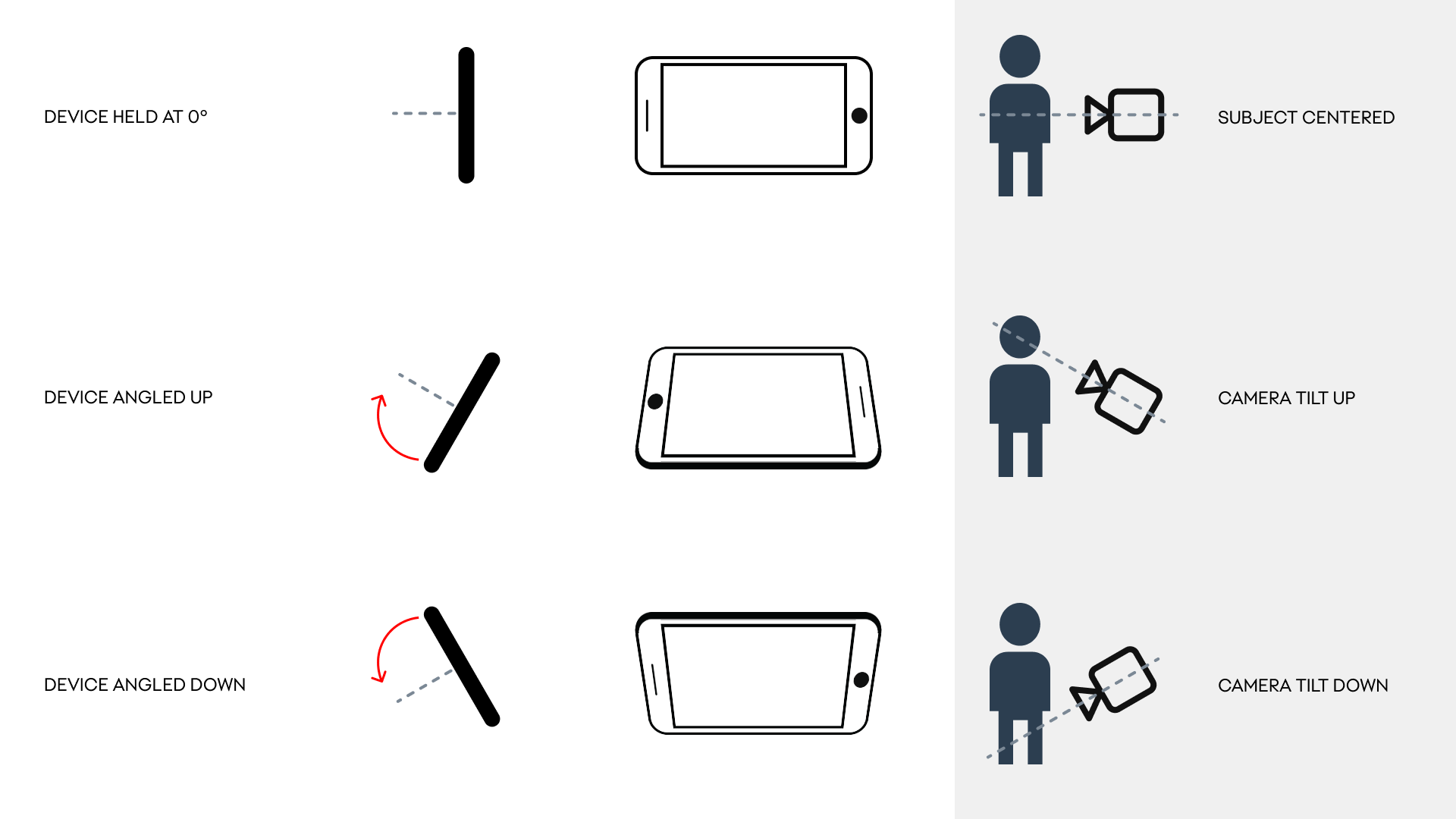 DEVICE HELD AT 0°

SUBJECT CENTERED

DEVICE ANGLED UP

CAMERA TILT UP

DEVICE ANGLED DOWN

CAMERA TILT DOWN