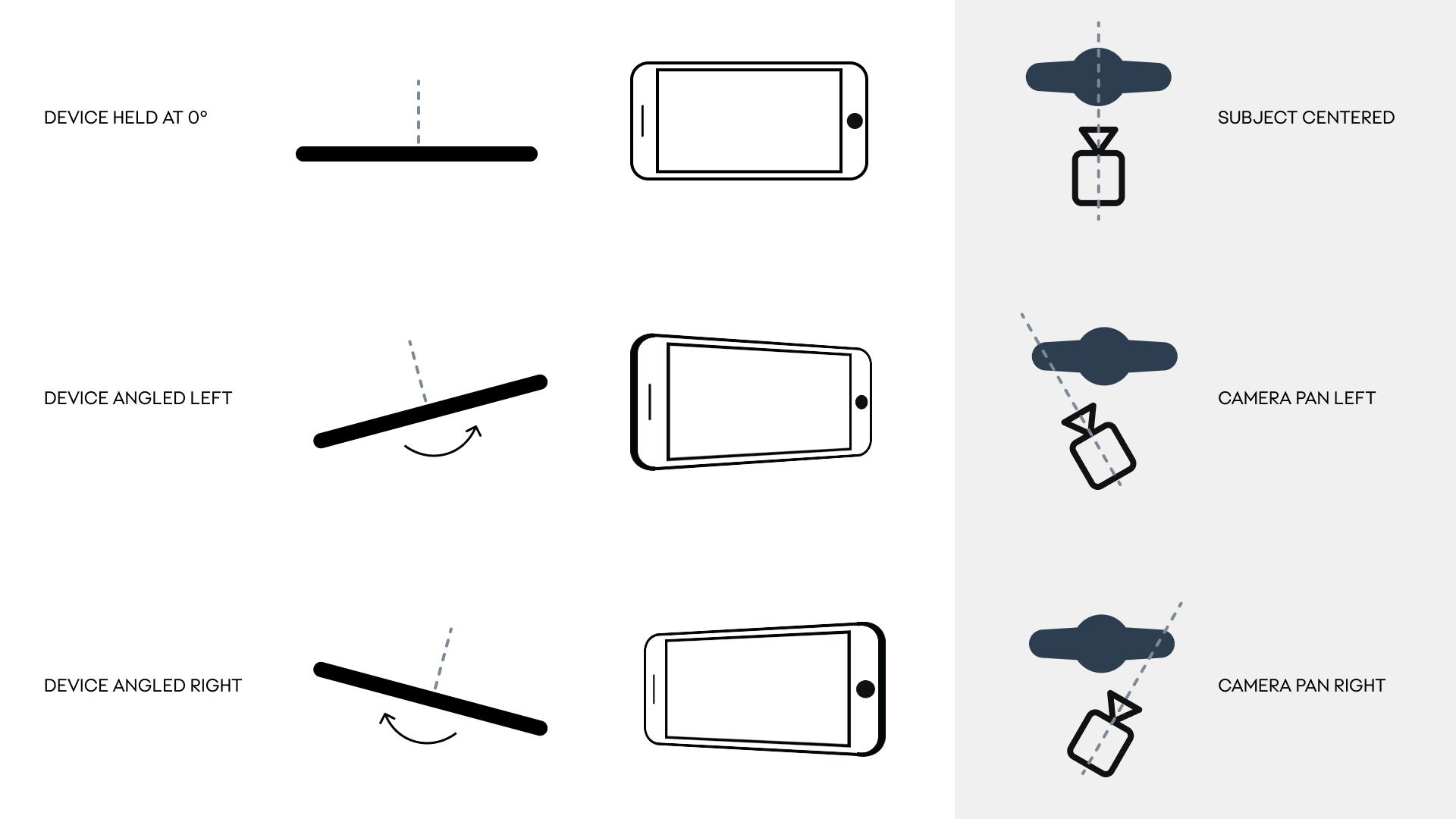 DEVICE HELD AT 0°

SUBJECT CENTERED

DEVICE ANGLED LEFT

CAMERA PAN LEFT

DEVICE ANGLED RIGHT

CAMERA PAN RIGHT