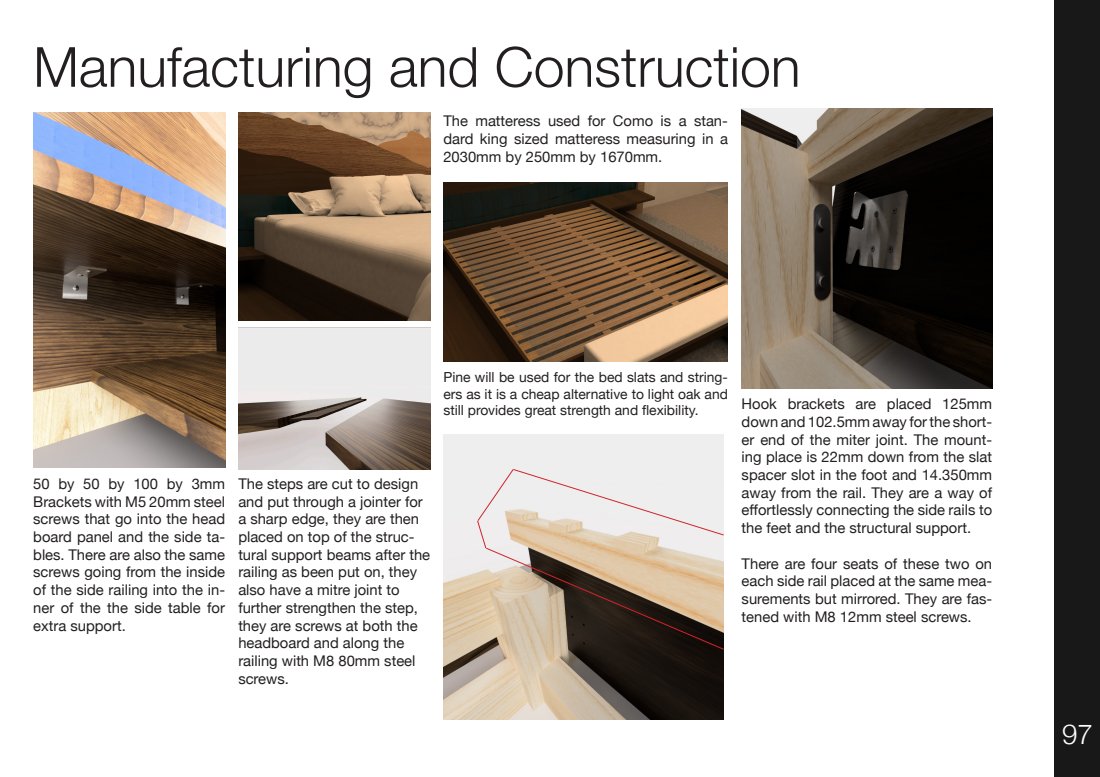 Manufacturing and Construction

50 by 50 by 100 by 3mm Brackets with M5 20mm steel screws that go into the head board panel and the side tables. There are also the same screws going from the inside of the side railing into the inner of the the side table for extra support.

The steps are cut to design and put through a jointer for a sharp edge, they are then placed on top of the structural support beams after the railing as been put on, they also have a mitre joint to further strengthen the step, they are screws at both the headboard and along the railing with M8 80mm steel screws.

The matteress used for Como is a standard king sized matteress measuring in a 2030mm by 250mm by 1670mm.

Pine will be used for the bed slats and stringers as it is a cheap alternative to light oak and still provides great strength and flexibility.

Hook brackets are placed 125mm down and 102.5mm away for the shorter end of the miter joint. The mounting place is 22mm down from the slat spacer slot in the foot and 14.350mm away from the rail. They are a way of effortlessly connecting the side rails to the feet and the structural support.

There are four seats of these two on each side rail placed at the same measurements but mirrored. They are fastened with M8 12mm steel screws.

97