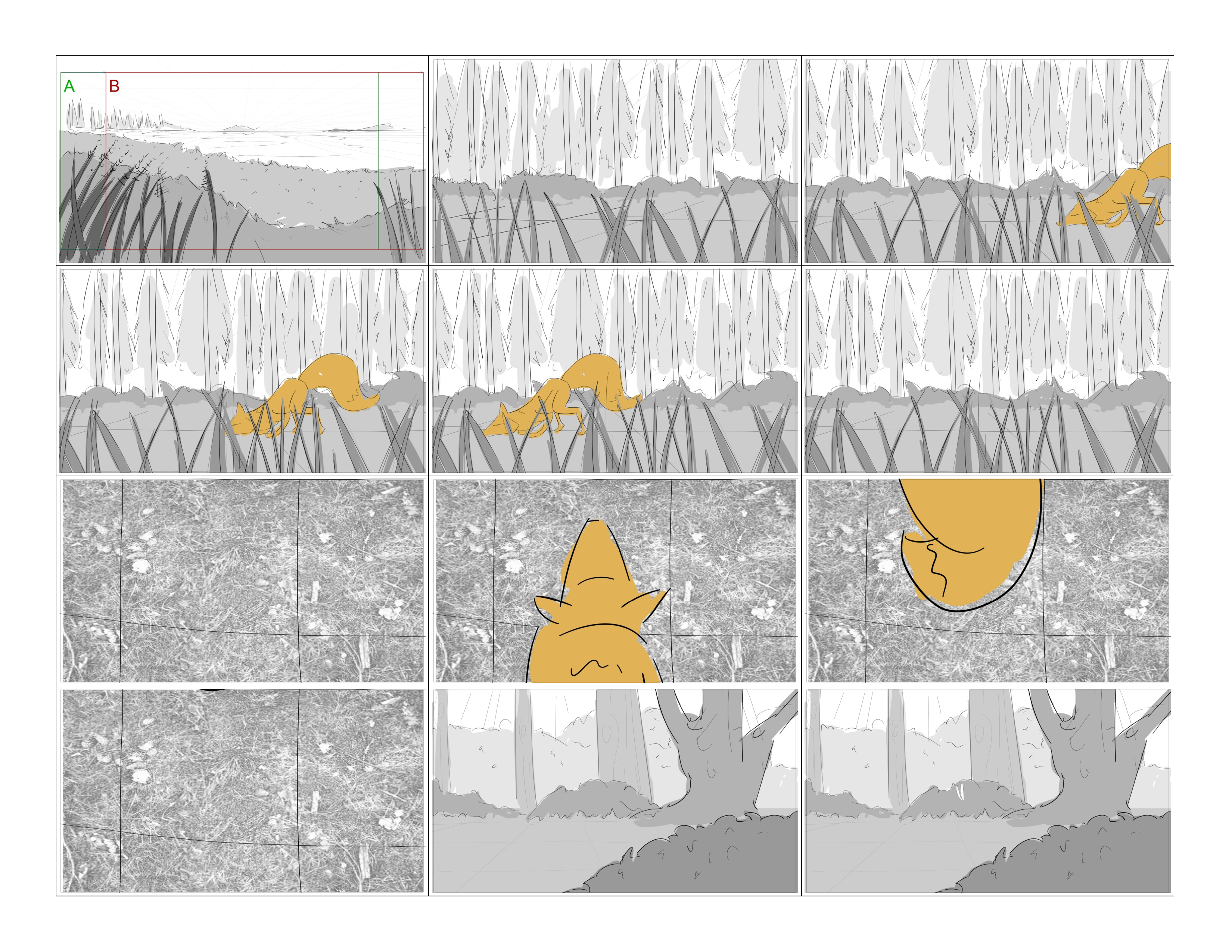 A B