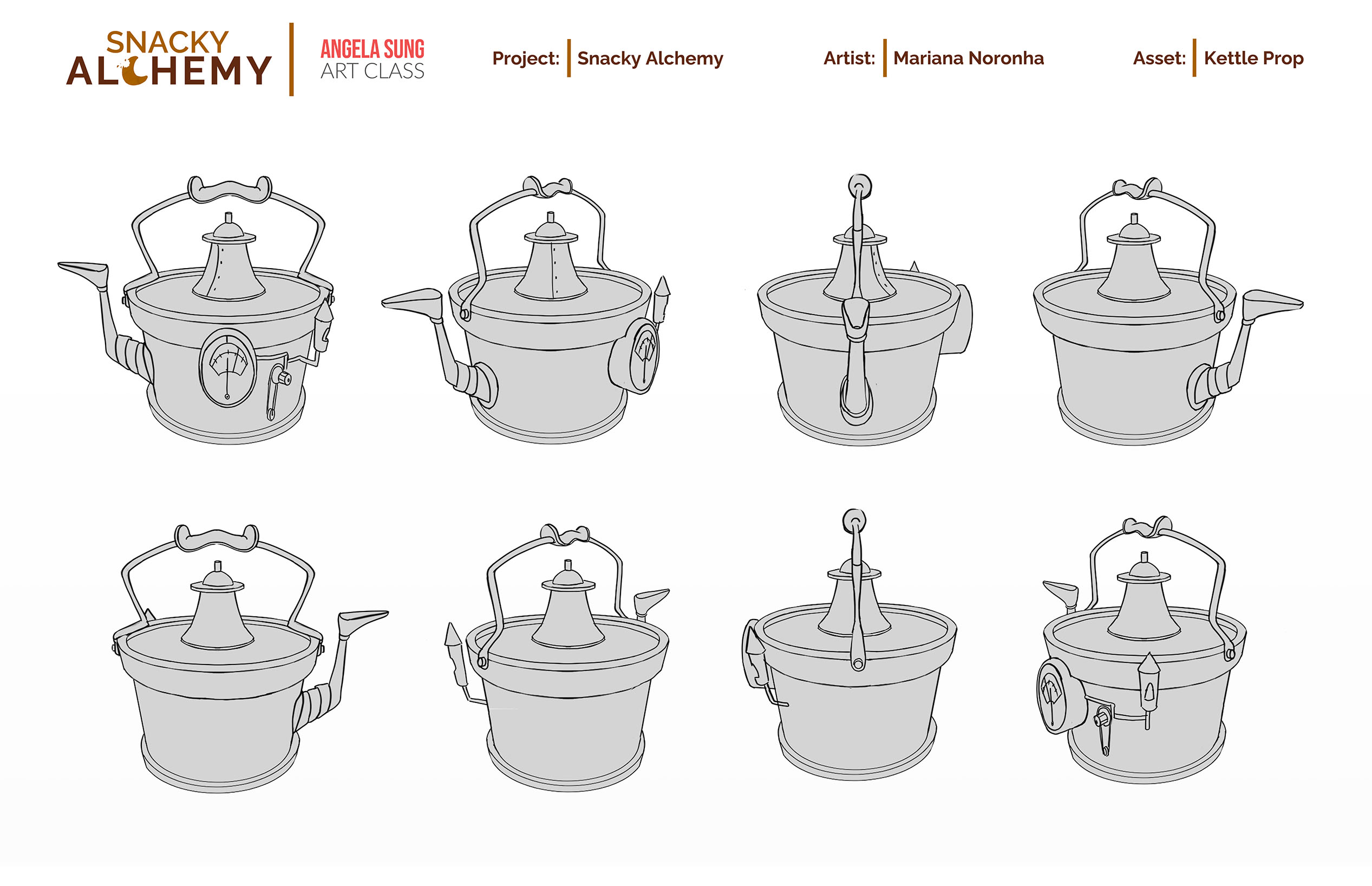 SNACKY ALCHEMY

ANGELA SUNG ART CLASS

Project: Snacky Alchemy

Artist: Mariana Noronha

Asset: Kettle Prop