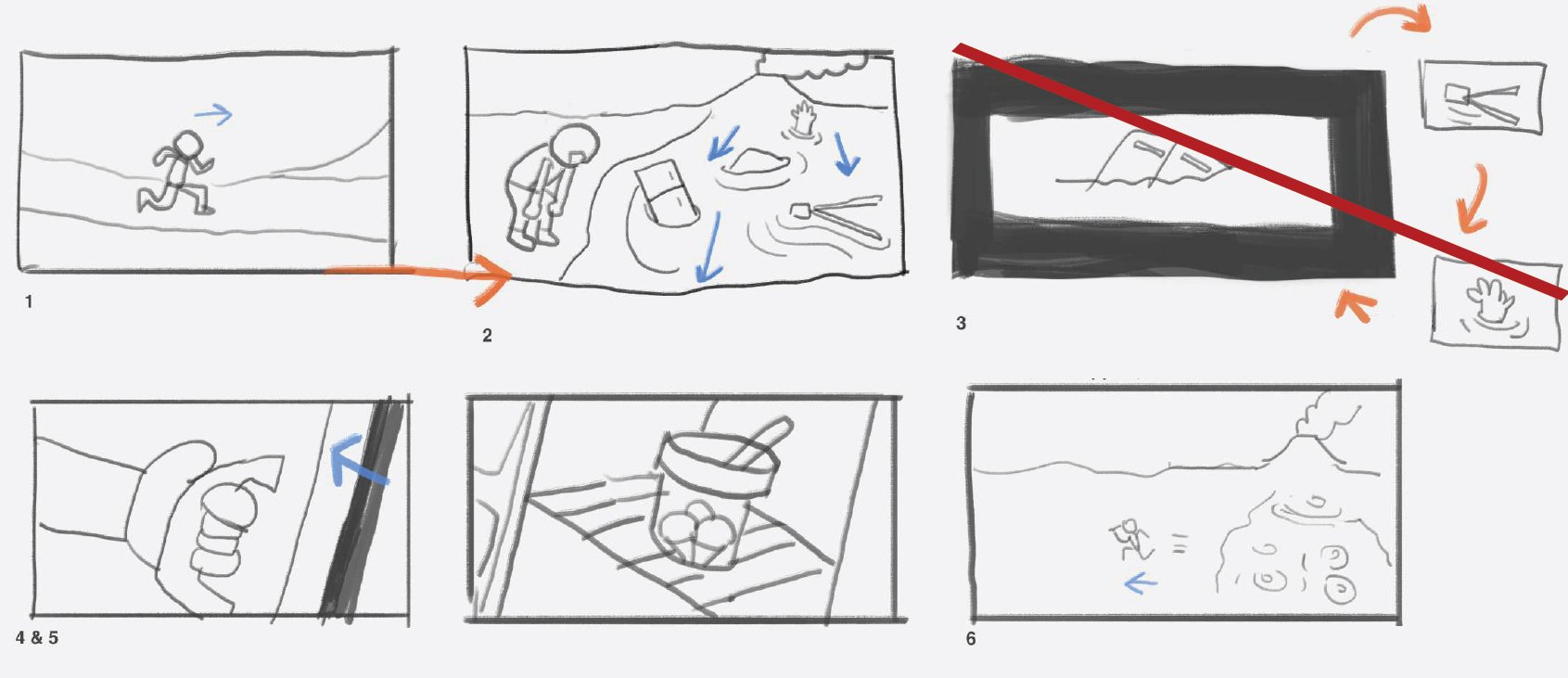 1

2

3

4 & 5

6