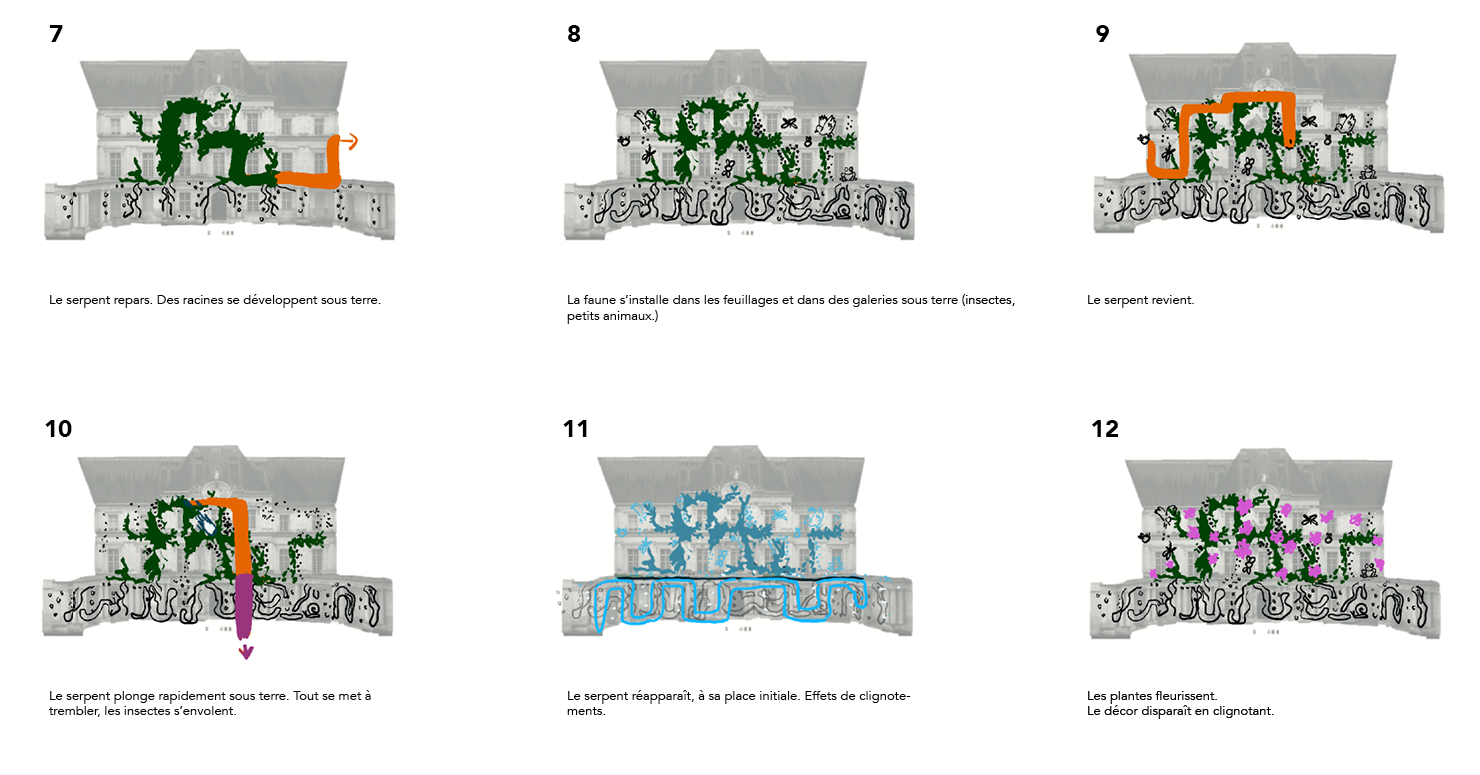 7

Le serpent repars. Des racines se développent sous terre.

8

La faune s'installe dans les feuillages et dans des galeries sous terre (insectes, petits animaux.)

9

Le serpent revient.

10

Le serpent plonge rapidement sous terre. Tout se met à trembler, les insectes s'envolent.

11

Le serpent réapparaît, à sa place initiale. Effets de clignotements.

12

Les plantes fleurissent.
Le décor disparaît en clignotant.