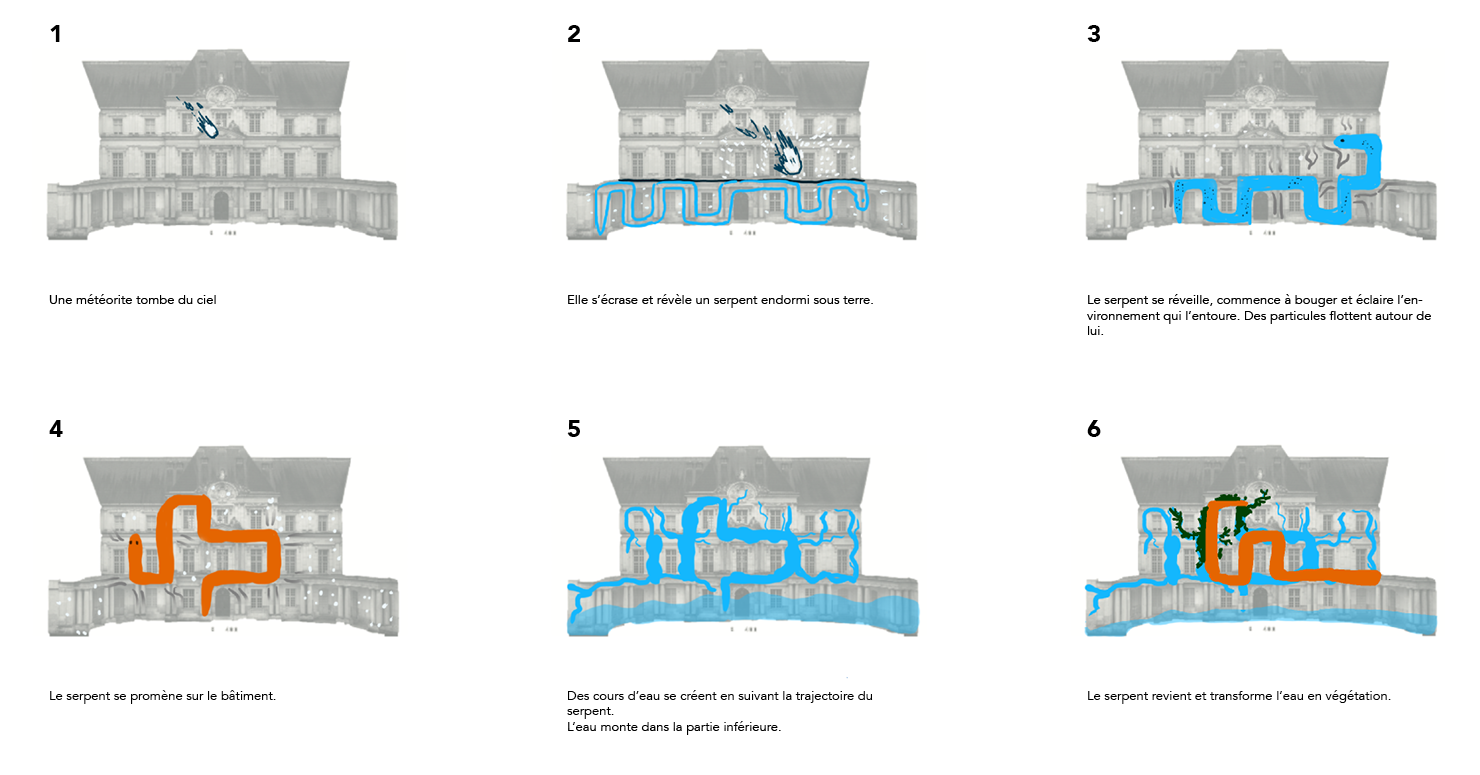 1

Une météorite tombe du ciel

2

Elle s'écrase et révèle un serpent endormi sous terre.

3

Le serpent se réveille, commence à bouger et éclaire l'environnement qui l'entoure. Des particules flottent autour de lui.

4

Le serpent se promène sur le bâtiment.

5

Des cours d'eau se créent en suivant la trajectoire du serpent.
L'eau monte dans la partie inférieure.

6

Le serpent revient et transforme l'eau en végétation.