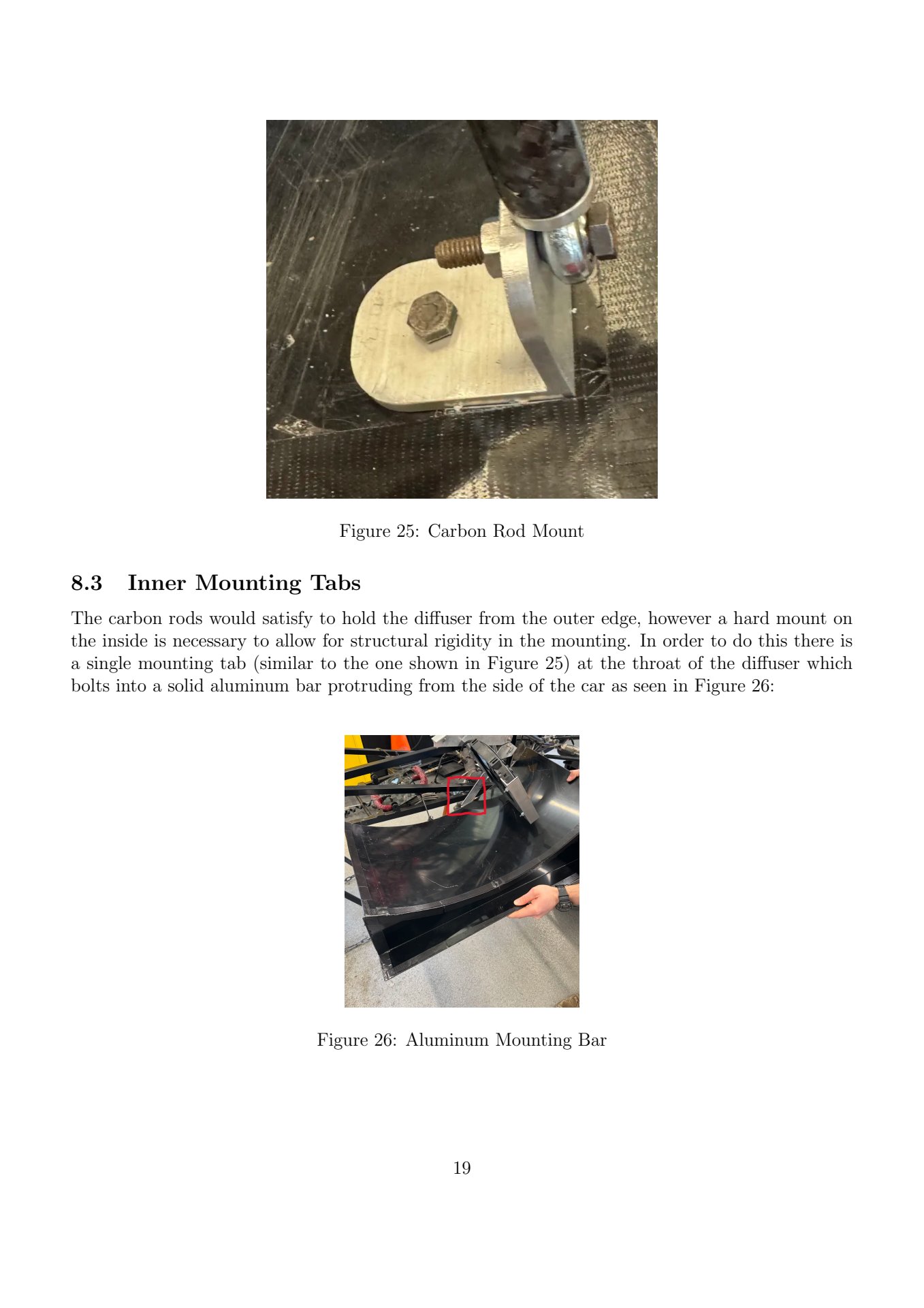 Figure 25: Carbon Rod Mount

8.3 Inner Mounting Tabs

The carbon rods would satisfy to hold the diffuser from the outer edge, however a hard mount on the inside is necessary to allow for structural rigidity in the mounting. In order to do this there is a single mounting tab (similar to the one shown in Figure 25) at the throat of the diffuser which bolts into a solid aluminum bar protruding from the side of the car as seen in Figure 26:

Figure 26: Aluminum Mounting Bar

19