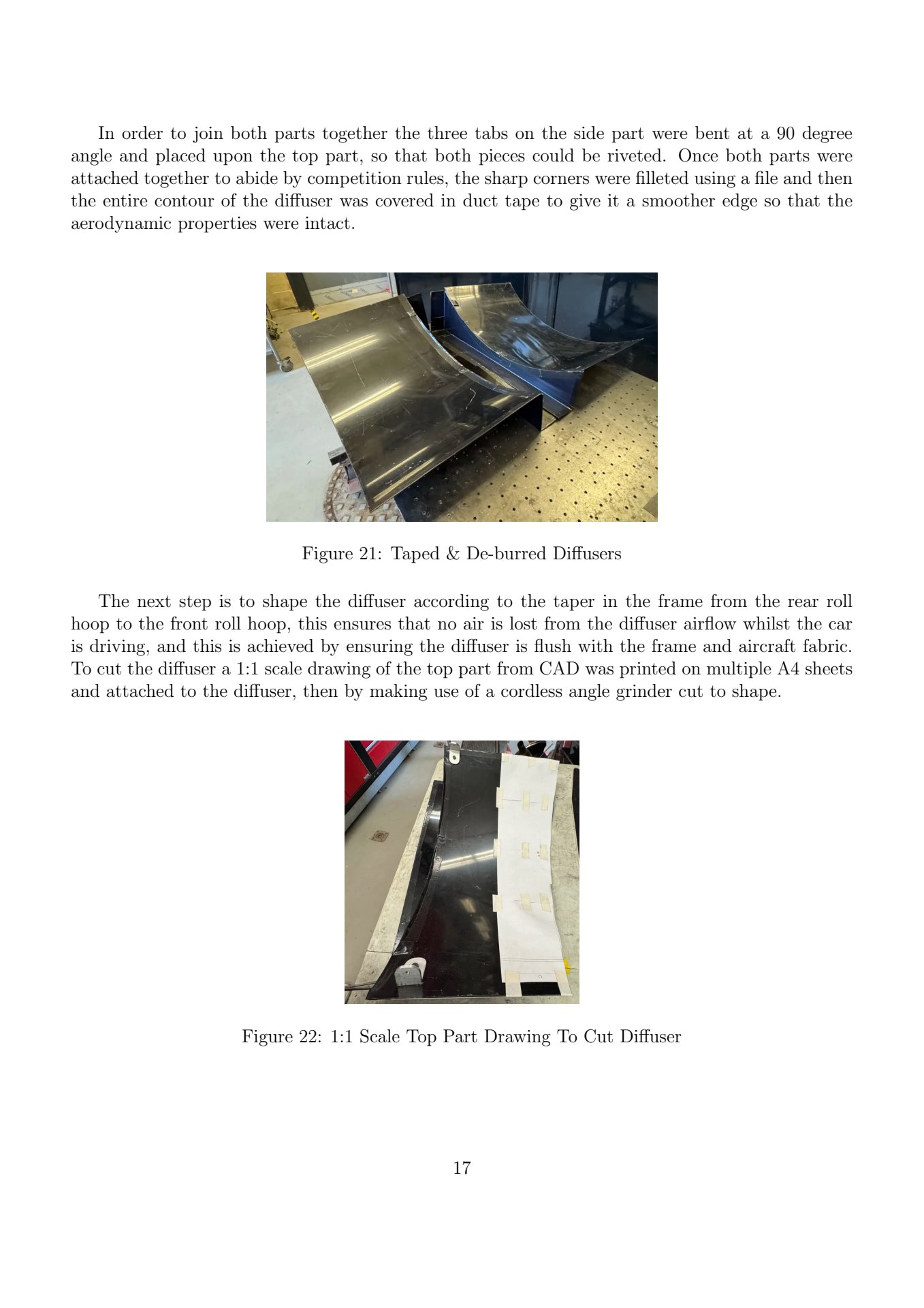 In order to join both parts together the three tabs on the side part were bent at a 90 degree angle and placed upon the top part, so that both pieces could be riveted. Once both parts were attached together to abide by competition rules, the sharp corners were filleted using a file and then the entire contour of the diffuser was covered in duct tape to give it a smoother edge so that the aerodynamic properties were intact.

Figure 21: Taped & De-burred Diffusers

The next step is to shape the diffuser according to the taper in the frame from the rear roll hoop to the front roll hoop, this ensures that no air is lost from the diffuser airflow whilst the car is driving, and this is achieved by ensuring the diffuser is flush with the frame and aircraft fabric. To cut the diffuser a 1:1 scale drawing of the top part from CAD was printed on multiple A4 sheets and attached to the diffuser, then by making use of a cordless angle grinder cut to shape.

Figure 22: 1:1 Scale Top Part Drawing To Cut Diffuser

17