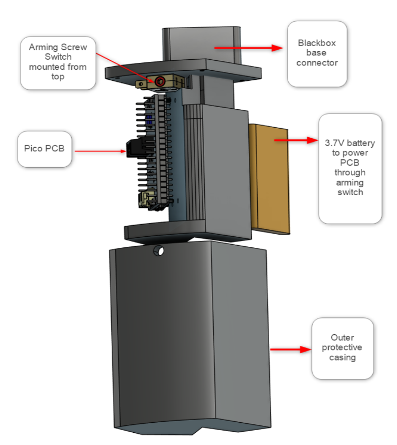 Arming Screw Switch mounted from top

Blackbox base connector

Pico PCB

3.7V battery to power PCB through arming switch

Outer protective casing