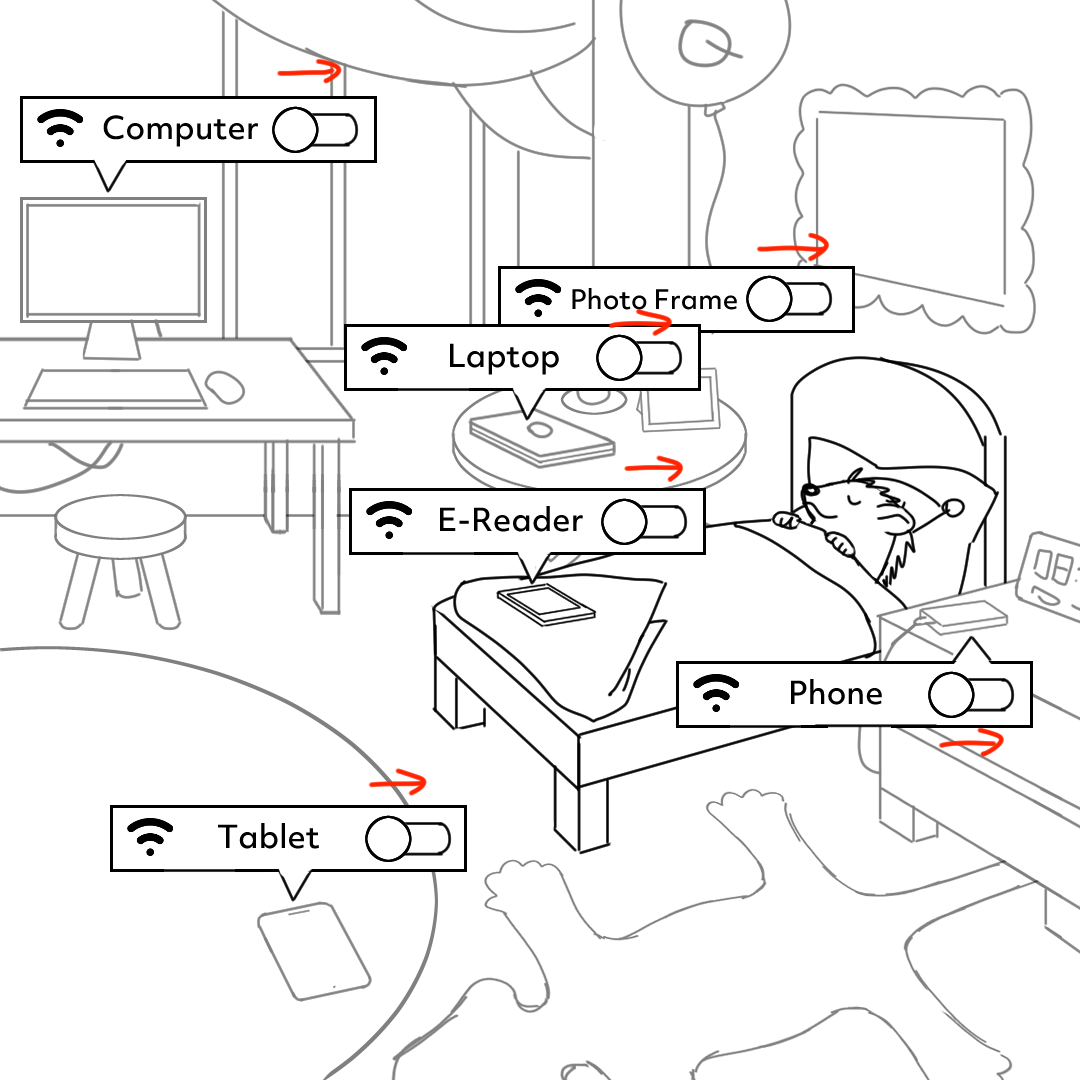 Computer

Photo Frame

Laptop

E-Reader

Phone

Tablet