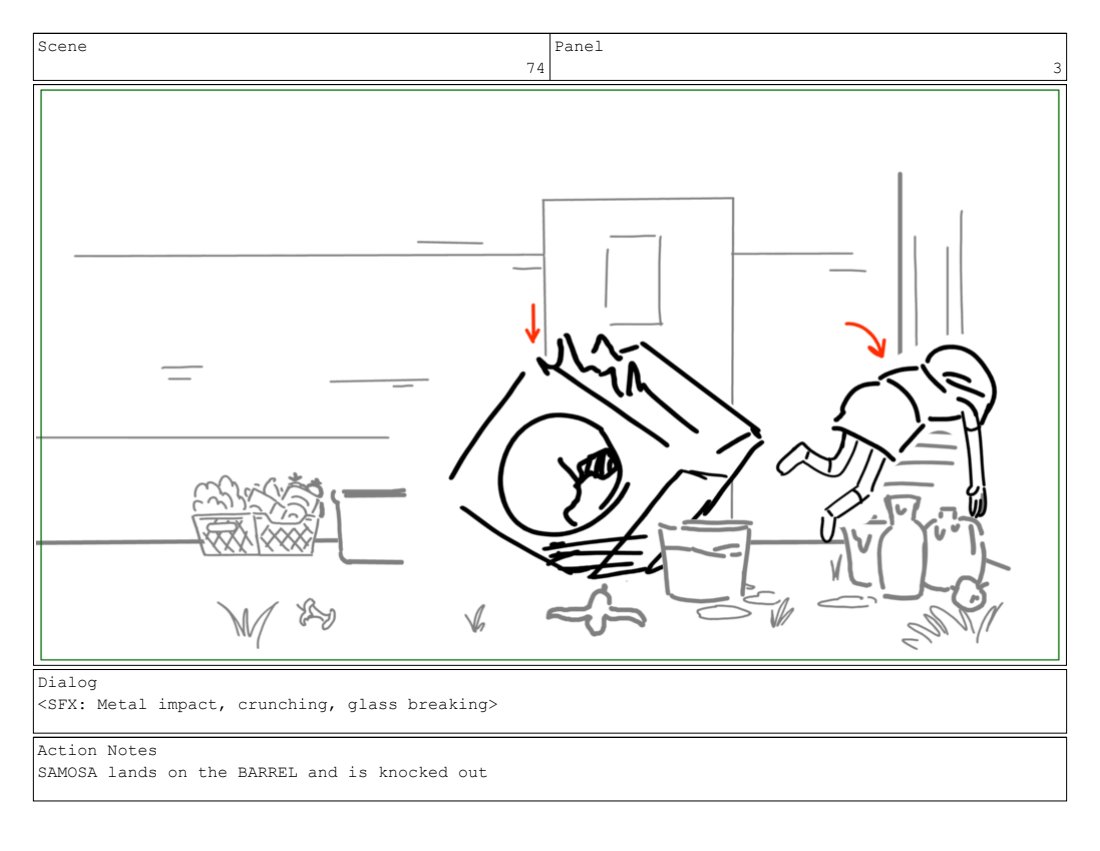 Scene
74

Panel
3

Dialog
<SFX: Metal impact, crunching, glass breaking>

Action Notes
SAMOSA lands on the BARREL and is knocked out