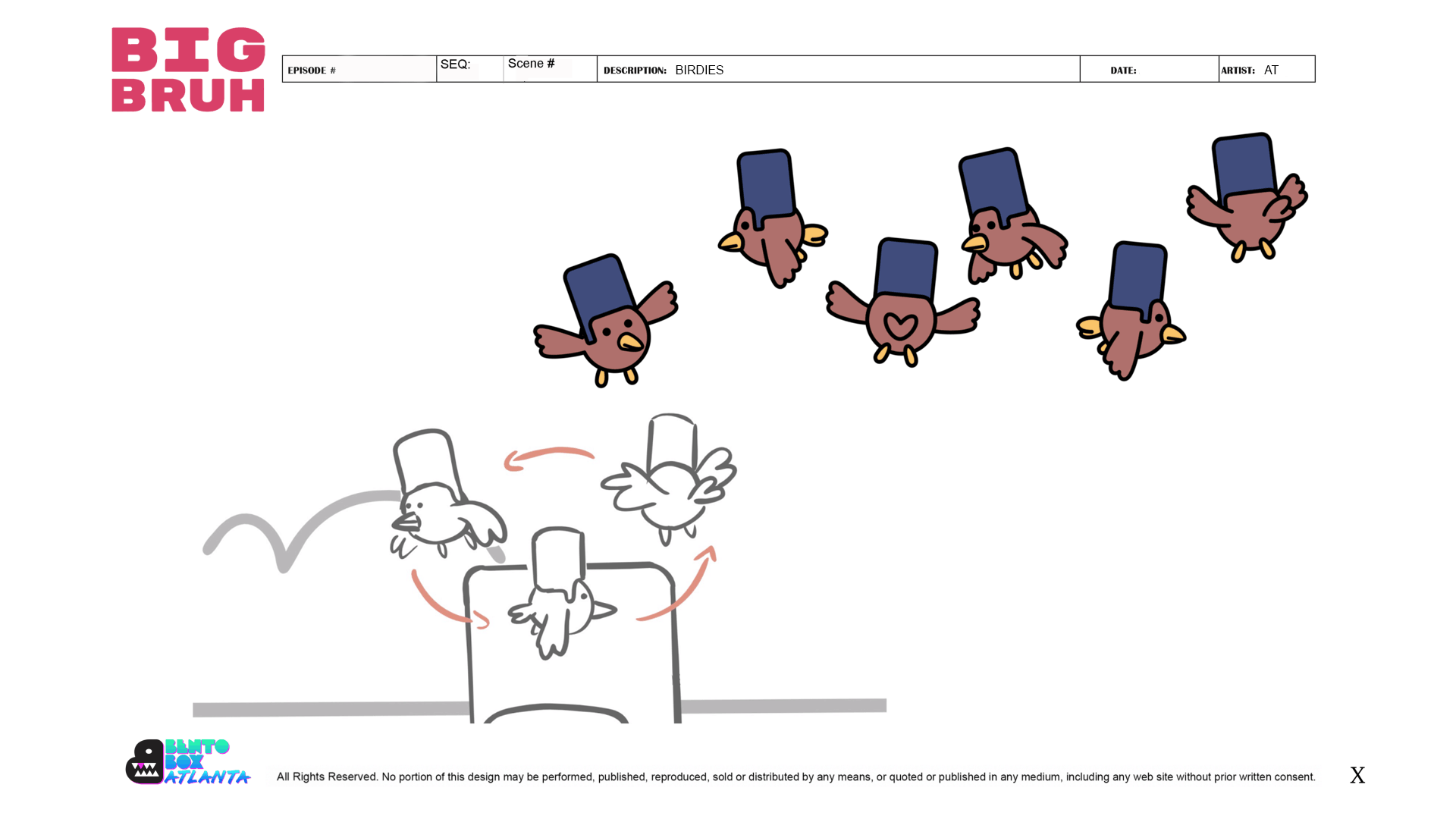 BIG BRUH

| EPISODE # | SEQ: | Scene # | DESCRIPTION: BIRDIES | DATE: | ARTIST: AT |
|---|---|---|---|---|---|

BENTO BOX ATLANTA

All Rights Reserved. No portion of this design may be performed, published, reproduced, sold or distributed by any means, or quoted or published in any medium, including any web site without prior written consent.

X