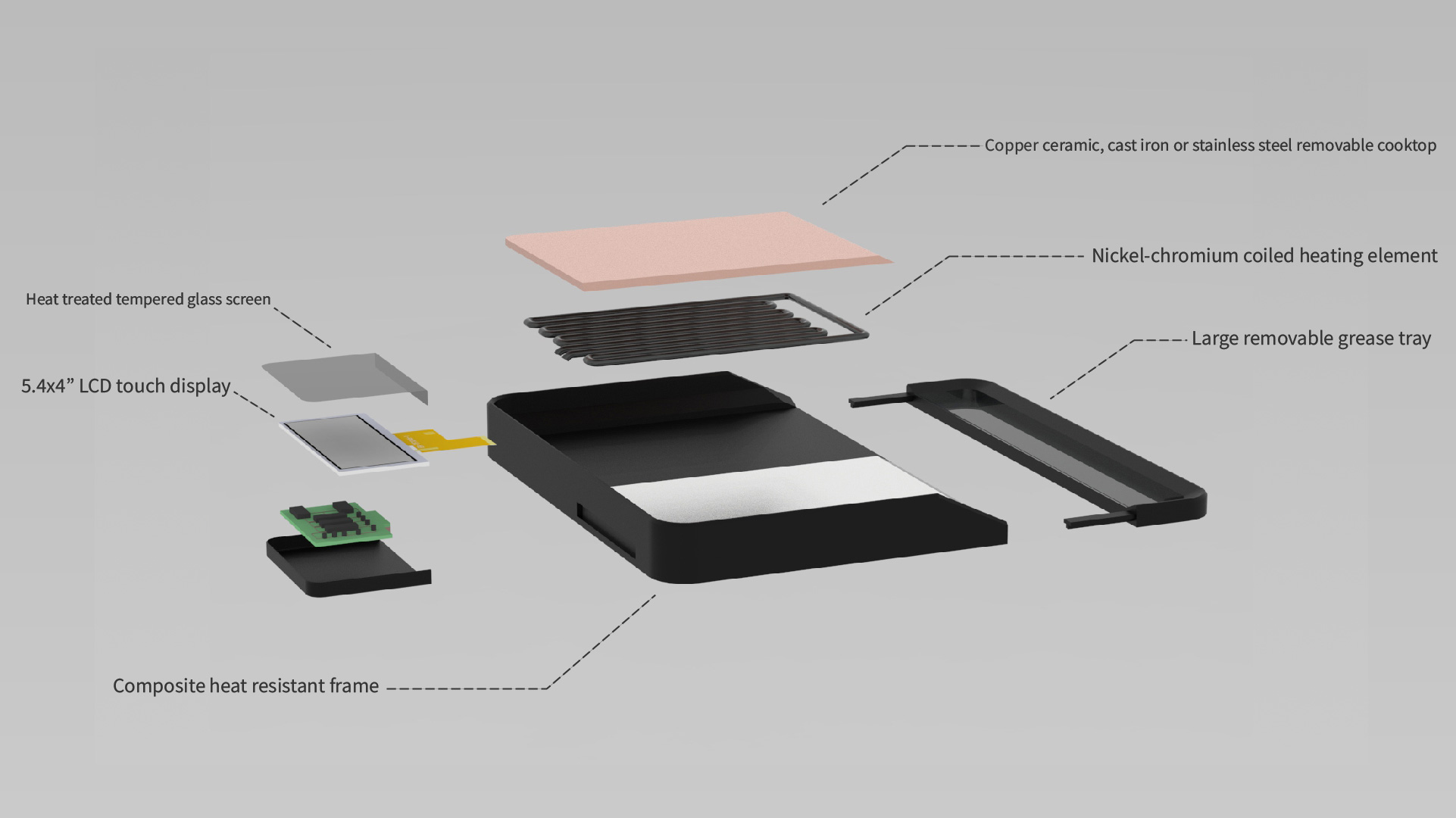 Copper ceramic, cast iron or stainless steel removable cooktop

Nickel-chromium coiled heating element

Heat treated tempered glass screen

Large removable grease tray

5.4x4” LCD touch display

Composite heat resistant frame