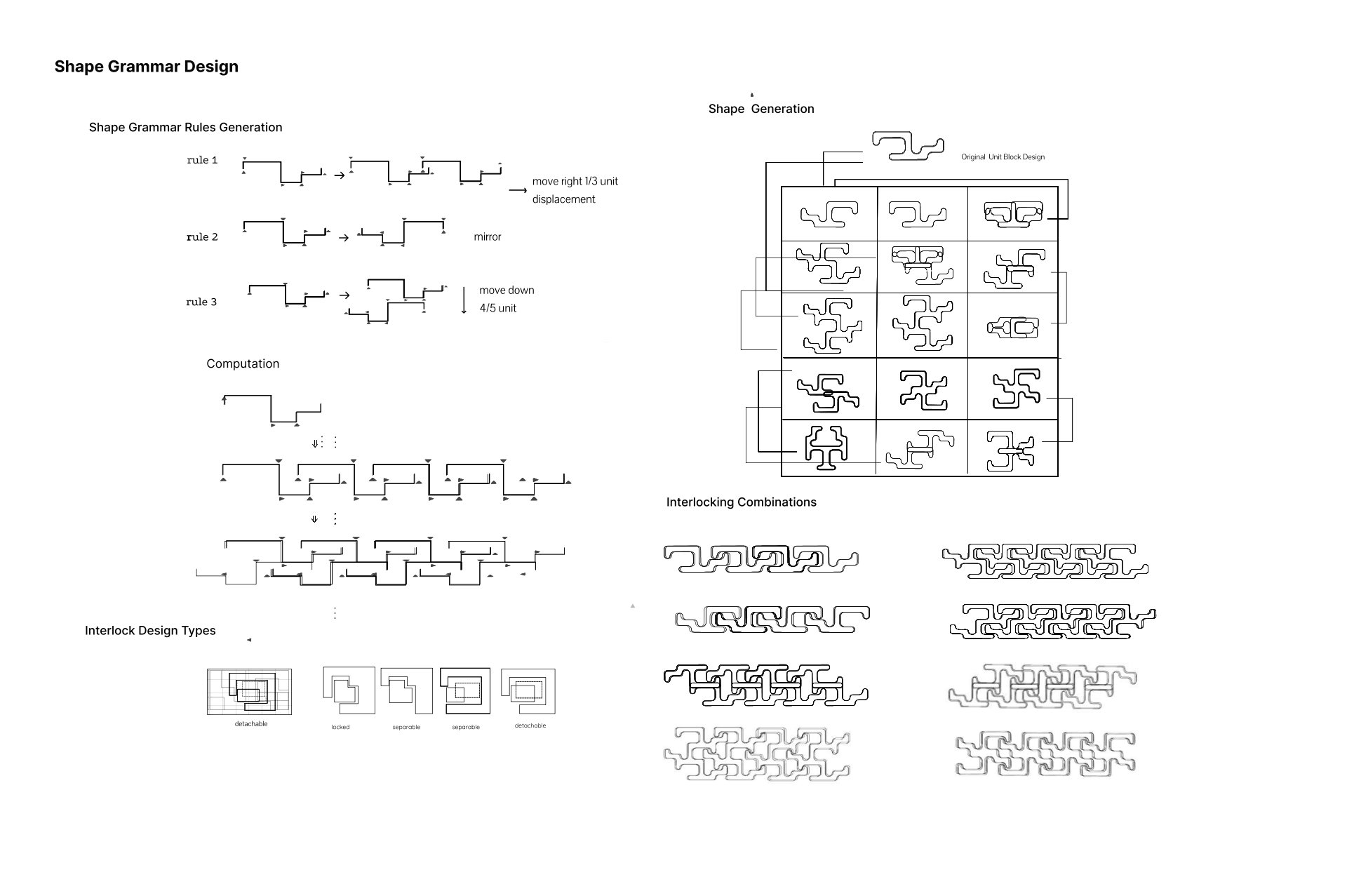 Shape Grammar Design

Shape Grammar Rules Generation

rule 1

move right 1/3 unit displacement

rule 2

mirror

rule 3

move down 4/5 unit

Computation

Interlock Design Types

detachable

locked

separable

separable

detachable

Shape Generation

Original Unit Block Design

Interlocking Combinations