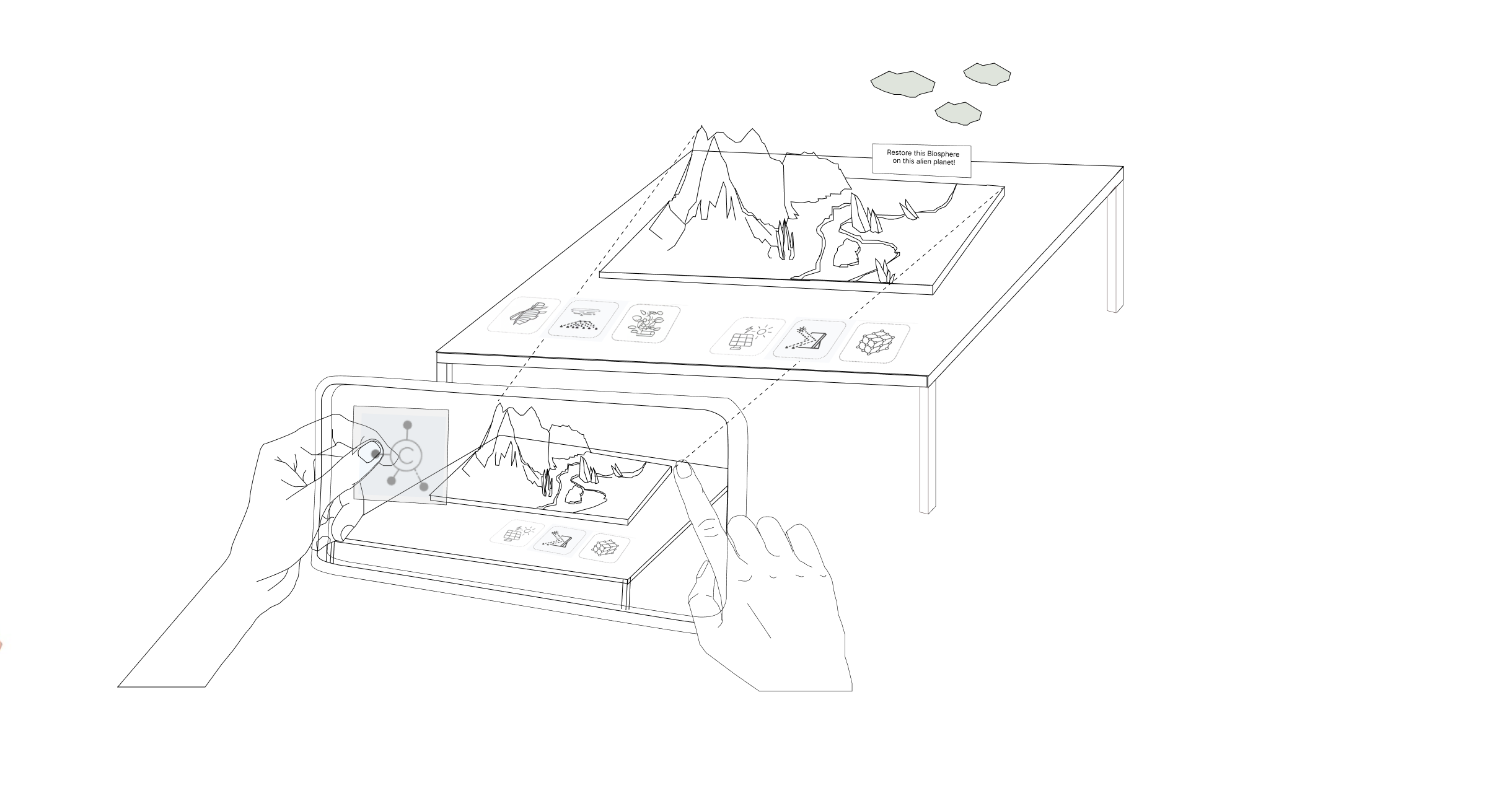 Restore this Biosphere on this alien planet!

C