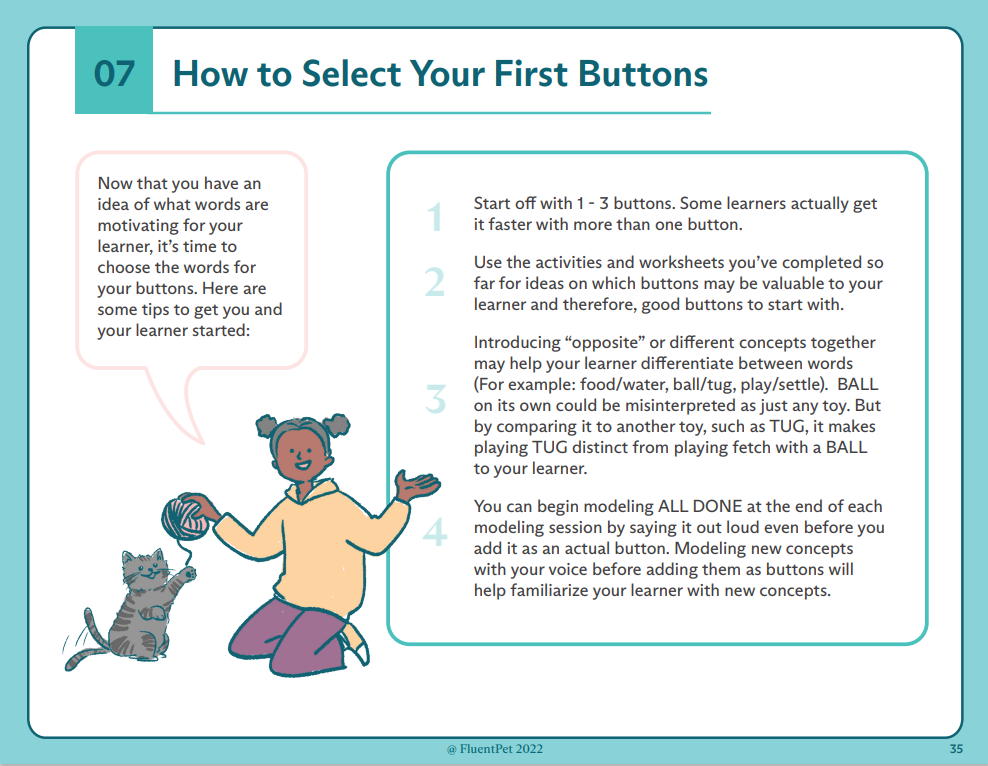 07 How to Select Your First Buttons

Now that you have an idea of what words are motivating for your learner, it's time to choose the words for your buttons. Here are some tips to get you and your learner started:

1 Start off with 1 - 3 buttons. Some learners actually get it faster with more than one button.

2 Use the activities and worksheets you've completed so far for ideas on which buttons may be valuable to your learner and therefore, good buttons to start with.

3 Introducing "opposite" or different concepts together may help your learner differentiate between words (For example: food/water, ball/tug, play/settle). BALL on its own could be misinterpreted as just any toy. But by comparing it to another toy, such as TUG, it makes playing TUG distinct from playing fetch with a BALL to your learner.

4 You can begin modeling ALL DONE at the end of each modeling session by saying it out loud even before you add it as an actual button. Modeling new concepts with your voice before adding them as buttons will help familiarize your learner with new concepts.

@ FluentPet 2022

35