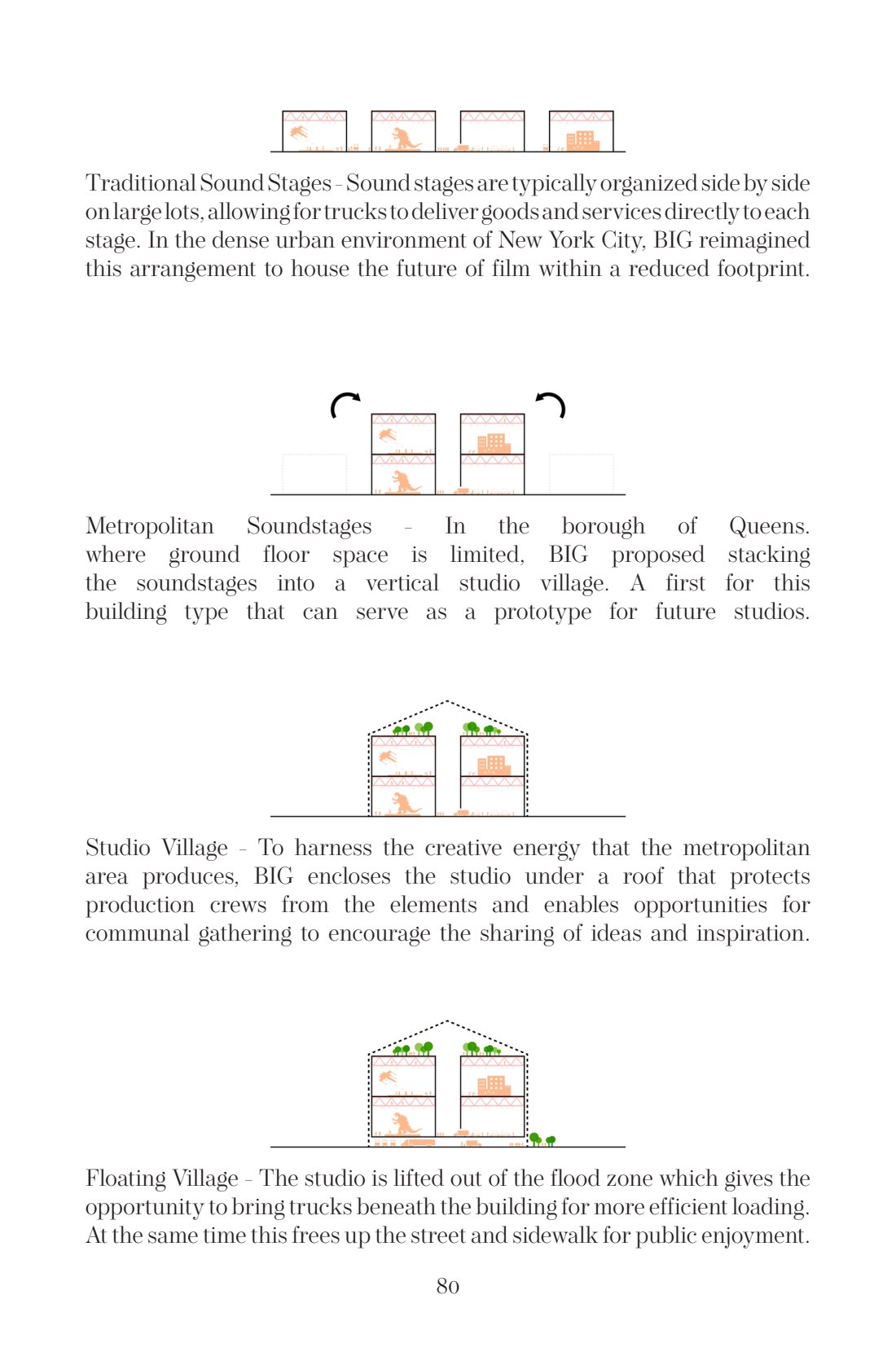 Traditional Sound Stages - Sound stages are typically organized side by side on large lots, allowing for trucks to deliver goods and services directly to each stage. In the dense urban environment of New York City, BIG reimagined this arrangement to house the future of film within a reduced footprint.

Metropolitan Soundstages - In the borough of Queens. where ground floor space is limited, BIG proposed stacking the soundstages into a vertical studio village. A first for this building type that can serve as a prototype for future studios.

Studio Village - To harness the creative energy that the metropolitan area produces, BIG encloses the studio under a roof that protects production crews from the elements and enables opportunities for communal gathering to encourage the sharing of ideas and inspiration.

Floating Village - The studio is lifted out of the flood zone which gives the opportunity to bring trucks beneath the building for more efficient loading. At the same time this frees up the street and sidewalk for public enjoyment.

80