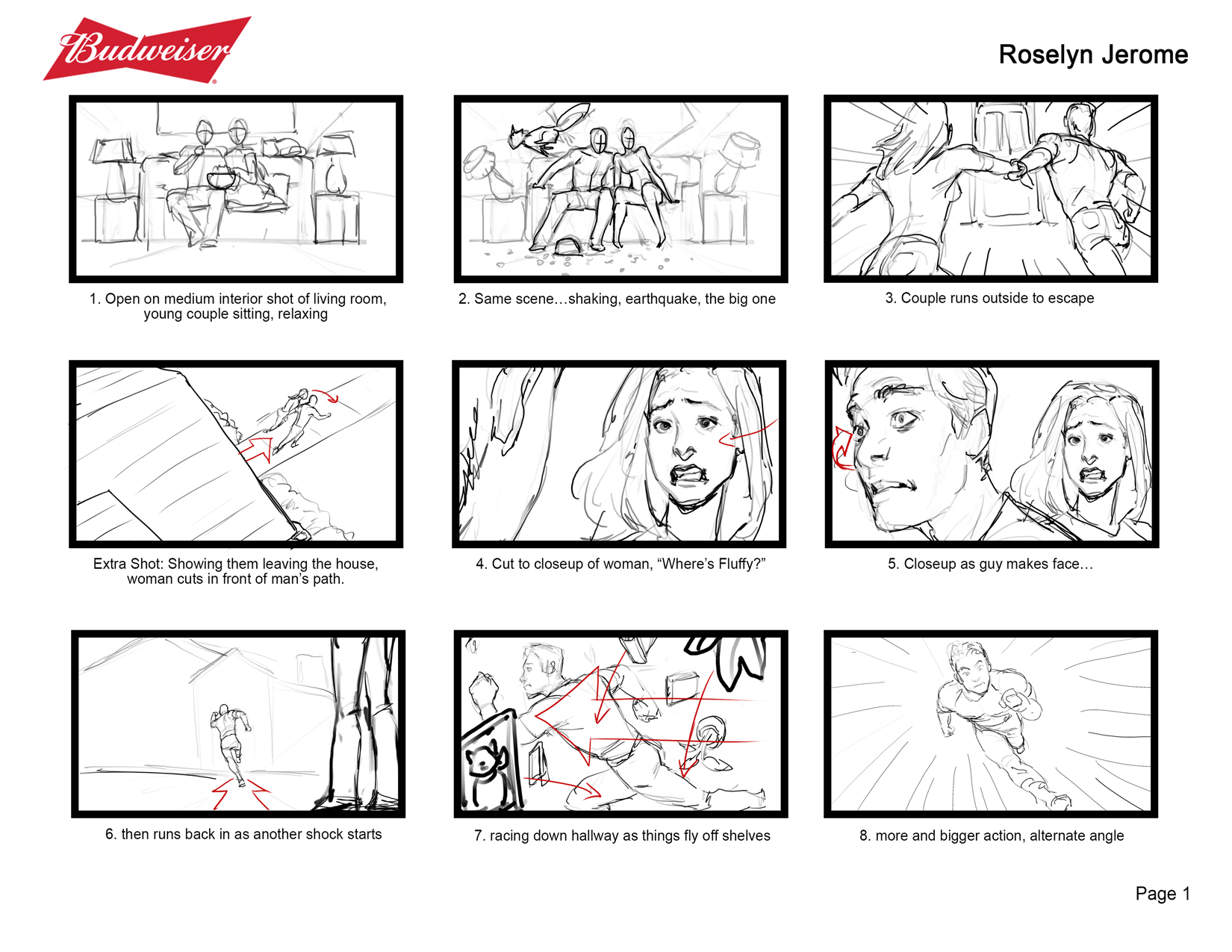 Budweiser

Roselyn Jerome

1. Open on medium interior shot of living room, young couple sitting, relaxing

2. Same scene…shaking, earthquake, the big one

3. Couple runs outside to escape

Extra Shot: Showing them leaving the house, woman cuts in front of man's path.

4. Cut to closeup of woman, "Where's Fluffy?"

5. Closeup as guy makes face…

6. then runs back in as another shock starts

7. racing down hallway as things fly off shelves

8. more and bigger action, alternate angle

Page 1