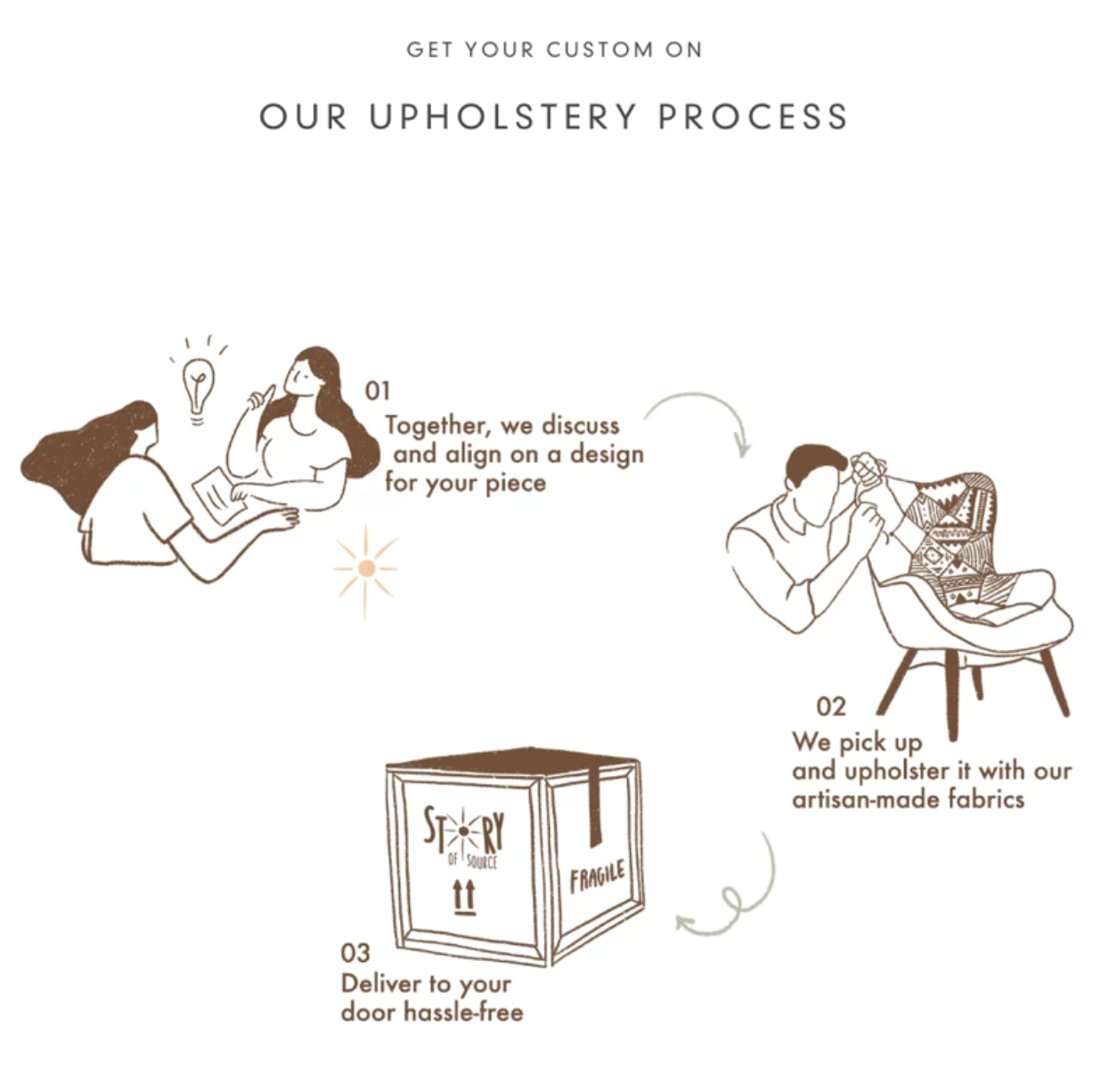 GET YOUR CUSTOM ON

OUR UPHOLSTERY PROCESS

01
Together, we discuss and align on a design for your piece

02
We pick up and upholster it with our artisan-made fabrics

STORY
OF SOURCE

FRAGILE

03
Deliver to your door hassle-free