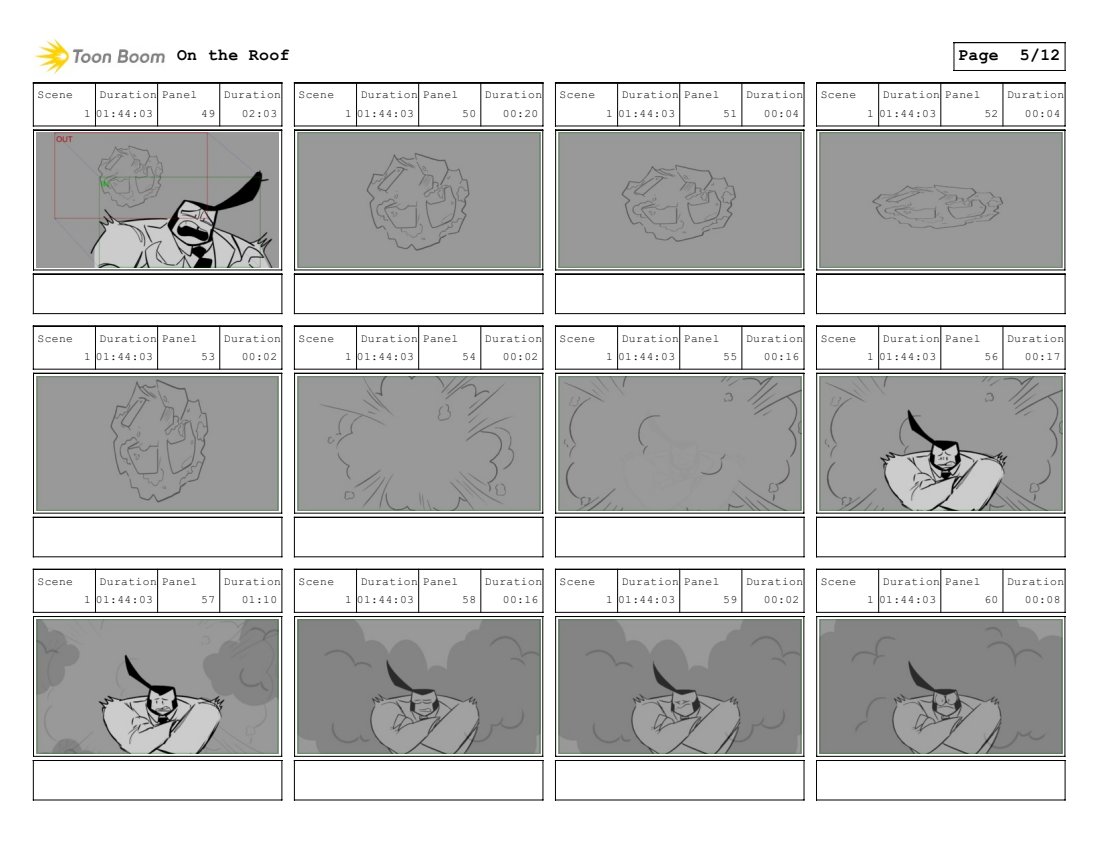 Toon Boom On the Roof

Page 5/12

| Scene | Duration | Panel | Duration |
|---|---|---|---|
| 1 | 01:44:03 | 49 | 02:03 |

OUT

IN

| Scene | Duration | Panel | Duration |
|---|---|---|---|
| 1 | 01:44:03 | 50 | 00:20 |

| Scene | Duration | Panel | Duration |
|---|---|---|---|
| 1 | 01:44:03 | 51 | 00:04 |

| Scene | Duration | Panel | Duration |
|---|---|---|---|
| 1 | 01:44:03 | 52 | 00:04 |

| Scene | Duration | Panel | Duration |
|---|---|---|---|
| 1 | 01:44:03 | 53 | 00:02 |

| Scene | Duration | Panel | Duration |
|---|---|---|---|
| 1 | 01:44:03 | 54 | 00:02 |

| Scene | Duration | Panel | Duration |
|---|---|---|---|
| 1 | 01:44:03 | 55 | 00:16 |

| Scene | Duration | Panel | Duration |
|---|---|---|---|
| 1 | 01:44:03 | 56 | 00:17 |

| Scene | Duration | Panel | Duration |
|---|---|---|---|
| 1 | 01:44:03 | 57 | 01:10 |

| Scene | Duration | Panel | Duration |
|---|---|---|---|
| 1 | 01:44:03 | 58 | 00:16 |

| Scene | Duration | Panel | Duration |
|---|---|---|---|
| 1 | 01:44:03 | 59 | 00:02 |

| Scene | Duration | Panel | Duration |
|---|---|---|---|
| 1 | 01:44:03 | 60 | 00:08 |