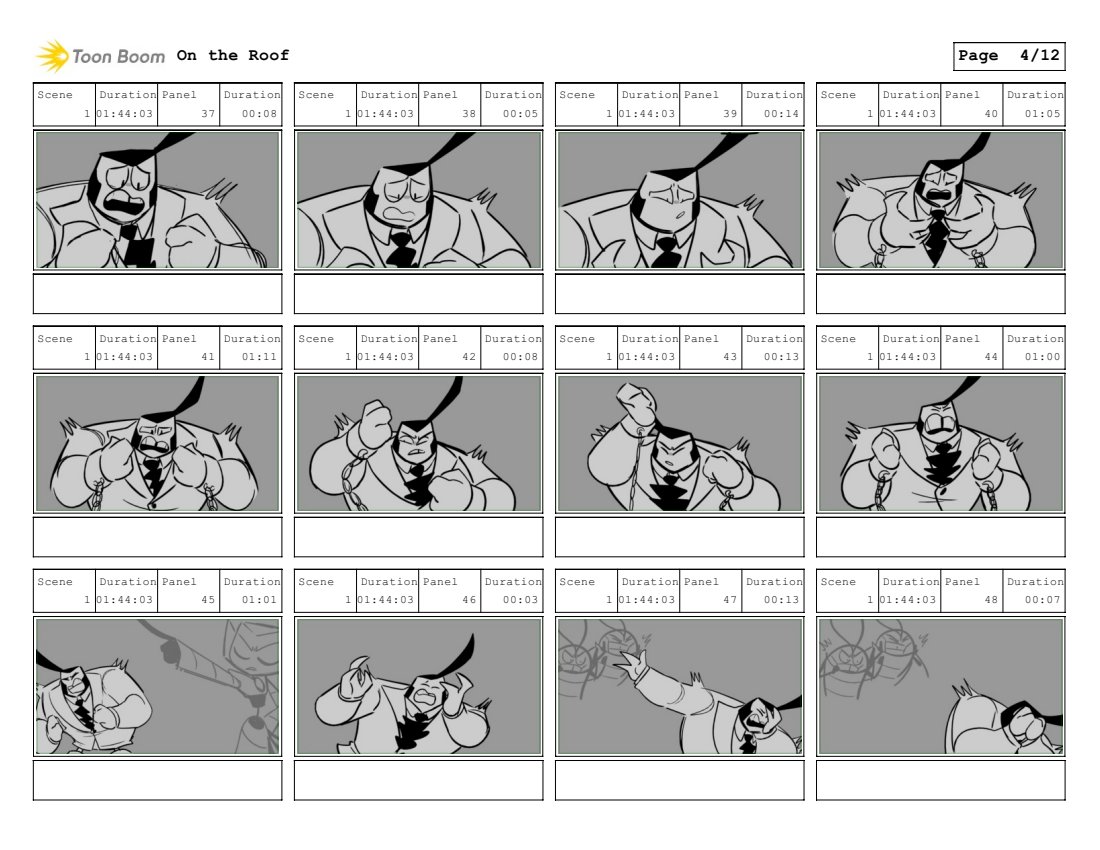 Toon Boom On the Roof

Page 4/12

| Scene | Duration | Panel | Duration |
|---|---|---|---|
| 1 | 01:44:03 | 37 | 00:08 |

| Scene | Duration | Panel | Duration |
|---|---|---|---|
| 1 | 01:44:03 | 38 | 00:05 |

| Scene | Duration | Panel | Duration |
|---|---|---|---|
| 1 | 01:44:03 | 39 | 00:14 |

| Scene | Duration | Panel | Duration |
|---|---|---|---|
| 1 | 01:44:03 | 40 | 01:05 |

| Scene | Duration | Panel | Duration |
|---|---|---|---|
| 1 | 01:44:03 | 41 | 01:11 |

| Scene | Duration | Panel | Duration |
|---|---|---|---|
| 1 | 01:44:03 | 42 | 00:08 |

| Scene | Duration | Panel | Duration |
|---|---|---|---|
| 1 | 01:44:03 | 43 | 00:13 |

| Scene | Duration | Panel | Duration |
|---|---|---|---|
| 1 | 01:44:03 | 44 | 01:00 |

| Scene | Duration | Panel | Duration |
|---|---|---|---|
| 1 | 01:44:03 | 45 | 01:01 |

| Scene | Duration | Panel | Duration |
|---|---|---|---|
| 1 | 01:44:03 | 46 | 00:03 |

| Scene | Duration | Panel | Duration |
|---|---|---|---|
| 1 | 01:44:03 | 47 | 00:13 |

| Scene | Duration | Panel | Duration |
|---|---|---|---|
| 1 | 01:44:03 | 48 | 00:07 |