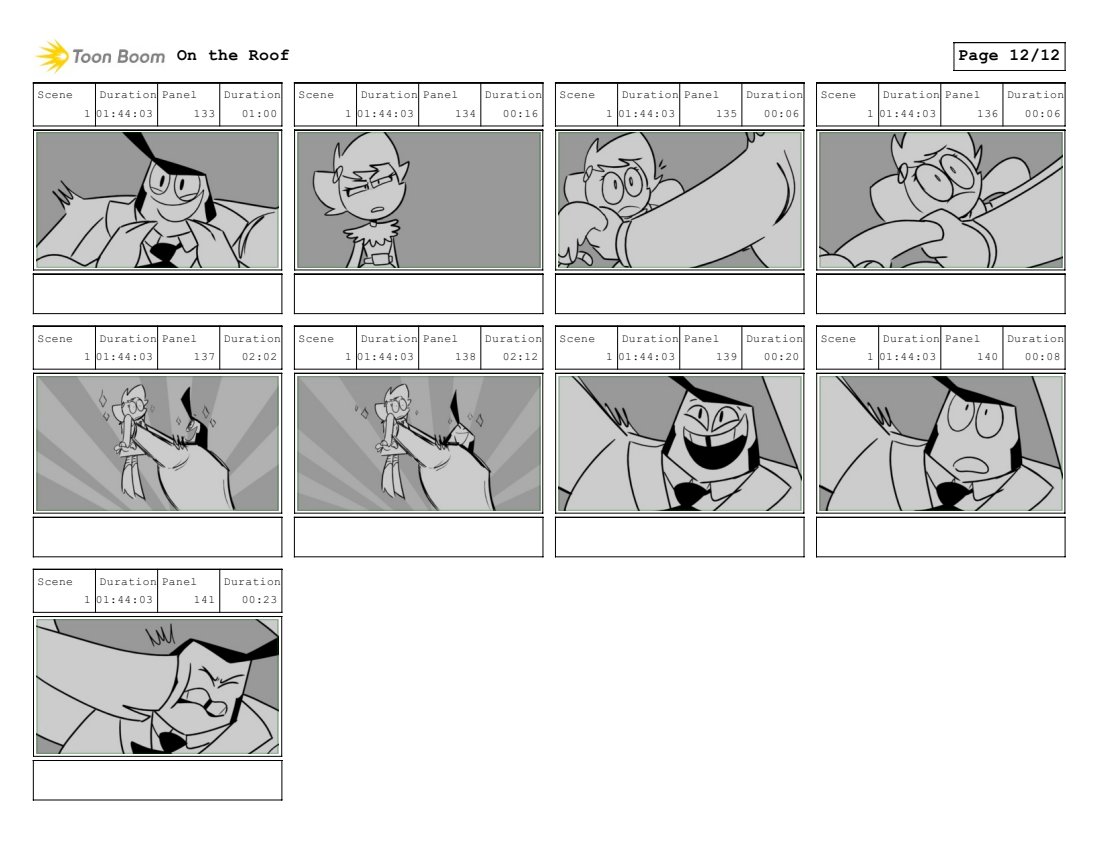 Toon Boom On the Roof

Page 12/12

| Scene | Duration | Panel | Duration |
|---|---|---|---|
| 1 | 01:44:03 | 133 | 01:00 |

| Scene | Duration | Panel | Duration |
|---|---|---|---|
| 1 | 01:44:03 | 134 | 00:16 |

| Scene | Duration | Panel | Duration |
|---|---|---|---|
| 1 | 01:44:03 | 135 | 00:06 |

| Scene | Duration | Panel | Duration |
|---|---|---|---|
| 1 | 01:44:03 | 136 | 00:06 |

| Scene | Duration | Panel | Duration |
|---|---|---|---|
| 1 | 01:44:03 | 137 | 02:02 |

| Scene | Duration | Panel | Duration |
|---|---|---|---|
| 1 | 01:44:03 | 138 | 02:12 |

| Scene | Duration | Panel | Duration |
|---|---|---|---|
| 1 | 01:44:03 | 139 | 00:20 |

| Scene | Duration | Panel | Duration |
|---|---|---|---|
| 1 | 01:44:03 | 140 | 00:08 |

| Scene | Duration | Panel | Duration |
|---|---|---|---|
| 1 | 01:44:03 | 141 | 00:23 |