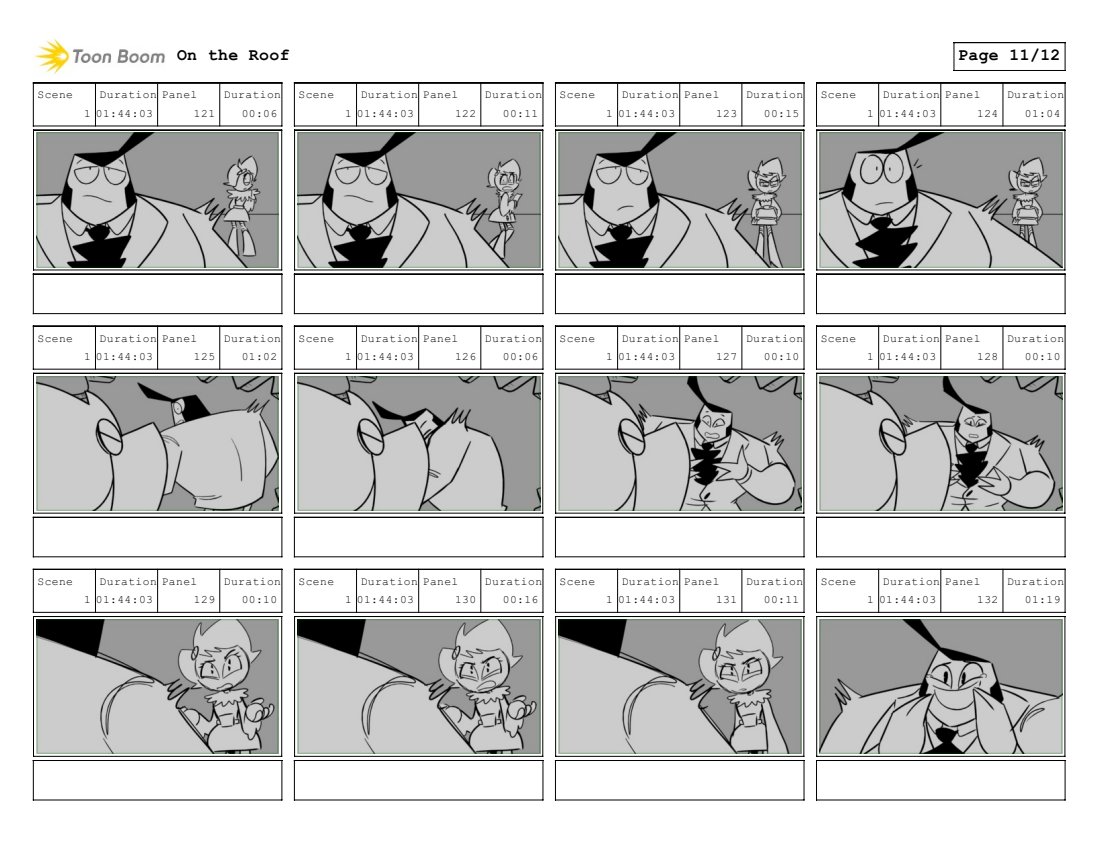 Toon Boom On the Roof

Page 11/12

| Scene | Duration | Panel | Duration |
|---|---|---|---|
| 1 | 01:44:03 | 121 | 00:06 |

| Scene | Duration | Panel | Duration |
|---|---|---|---|
| 1 | 01:44:03 | 122 | 00:11 |

| Scene | Duration | Panel | Duration |
|---|---|---|---|
| 1 | 01:44:03 | 123 | 00:15 |

| Scene | Duration | Panel | Duration |
|---|---|---|---|
| 1 | 01:44:03 | 124 | 01:04 |

| Scene | Duration | Panel | Duration |
|---|---|---|---|
| 1 | 01:44:03 | 125 | 01:02 |

| Scene | Duration | Panel | Duration |
|---|---|---|---|
| 1 | 01:44:03 | 126 | 00:06 |

| Scene | Duration | Panel | Duration |
|---|---|---|---|
| 1 | 01:44:03 | 127 | 00:10 |

| Scene | Duration | Panel | Duration |
|---|---|---|---|
| 1 | 01:44:03 | 128 | 00:10 |

| Scene | Duration | Panel | Duration |
|---|---|---|---|
| 1 | 01:44:03 | 129 | 00:10 |

| Scene | Duration | Panel | Duration |
|---|---|---|---|
| 1 | 01:44:03 | 130 | 00:16 |

| Scene | Duration | Panel | Duration |
|---|---|---|---|
| 1 | 01:44:03 | 131 | 00:11 |

| Scene | Duration | Panel | Duration |
|---|---|---|---|
| 1 | 01:44:03 | 132 | 01:19 |