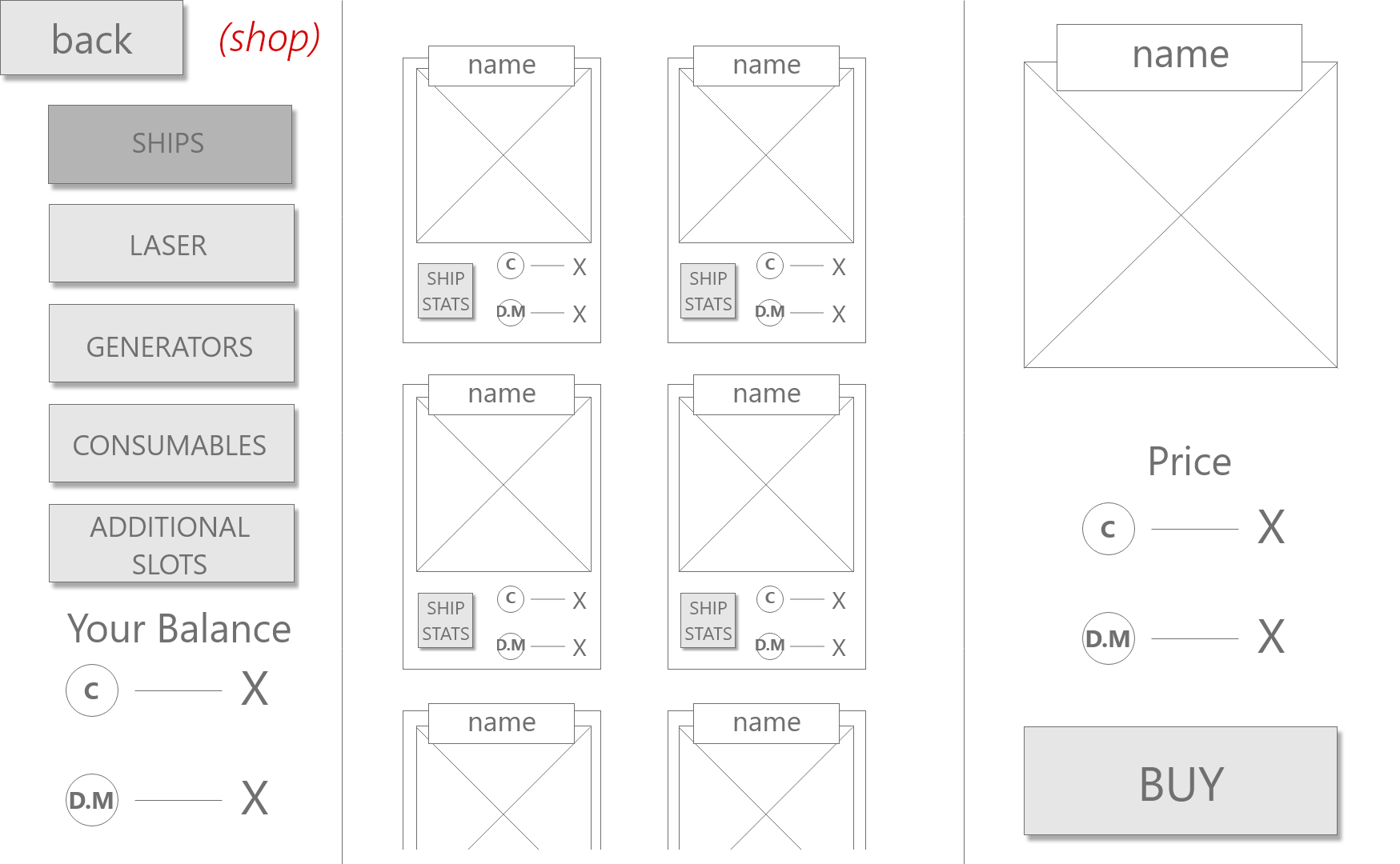 back (shop)

SHIPS

LASER

GENERATORS

CONSUMABLES

ADDITIONAL SLOTS

Your Balance

C X

D.M X

name

SHIP STATS

C X

D.M X

name

SHIP STATS

C X

D.M X

name

SHIP STATS

C X

D.M X

name

SHIP STATS

C X

D.M X

name

name

name

Price

C X

D.M X

BUY