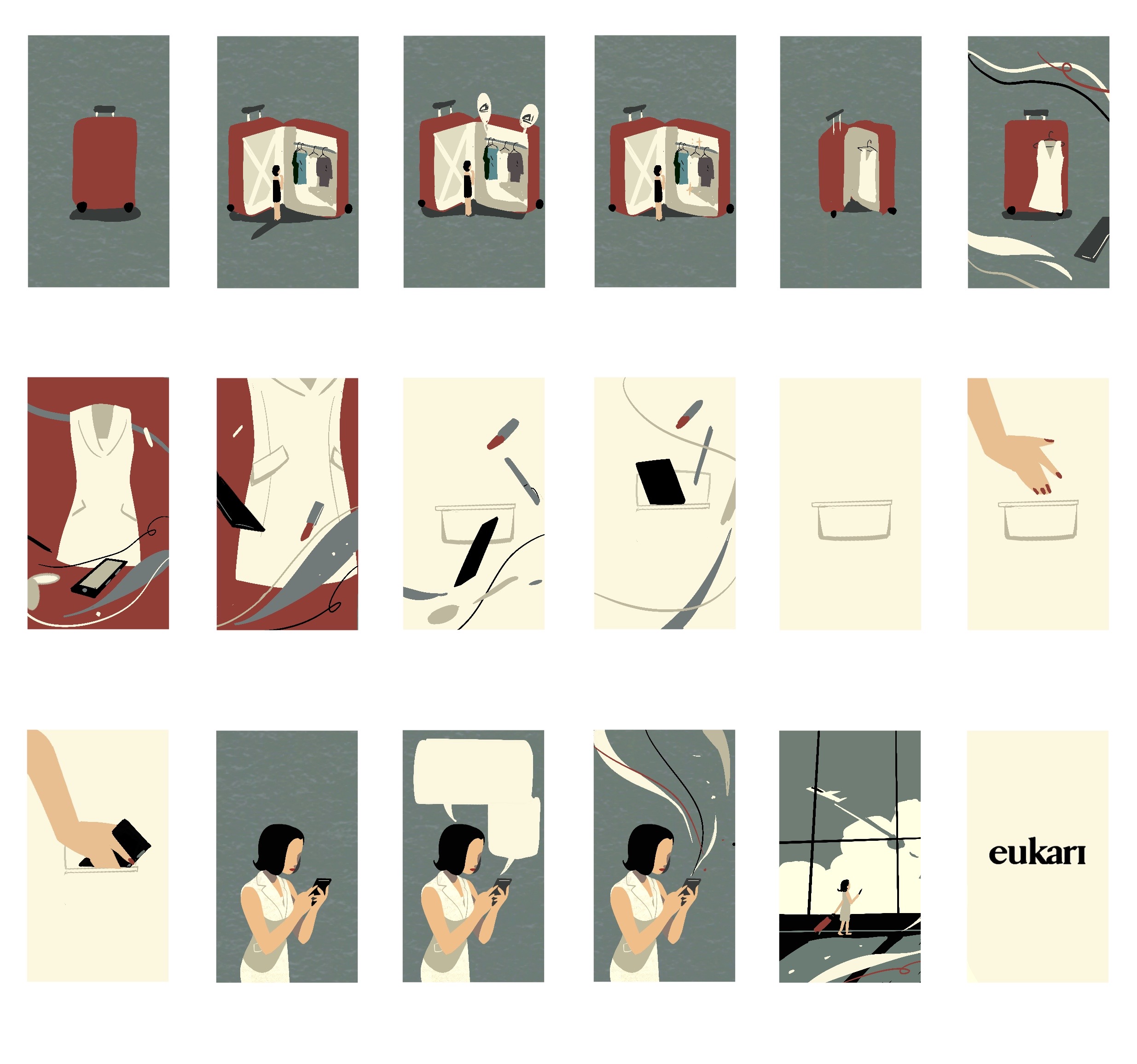 eukarı