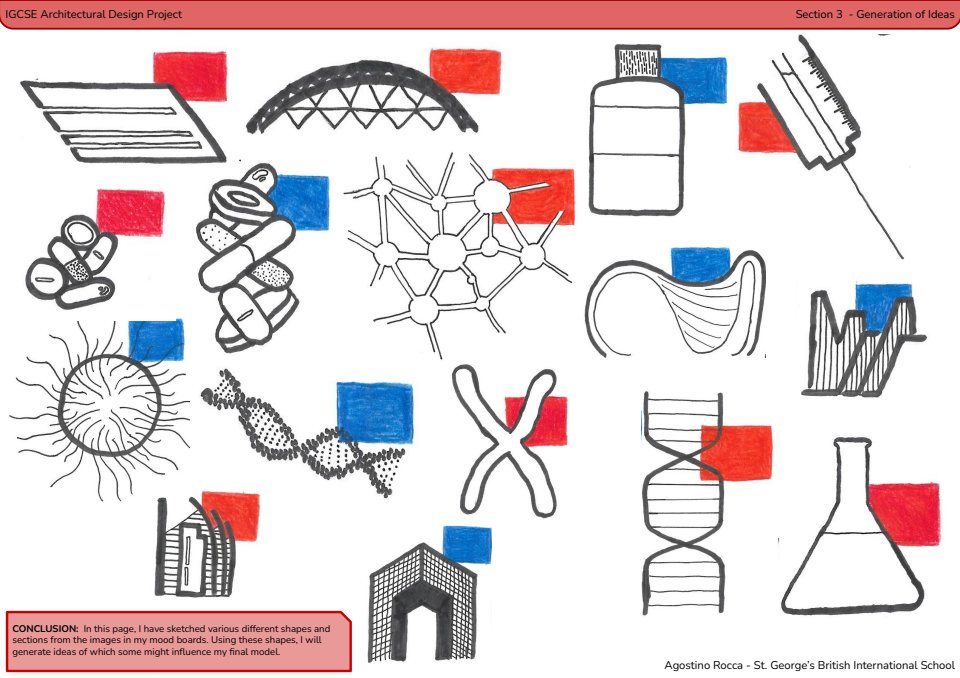 IGCSE Architectural Design Project

Section 3 - Generation of Ideas

CONCLUSION: In this page, I have sketched various different shapes and sections from the images in my mood boards. Using these shapes, I will generate ideas of which some might influence my final model.

Agostino Rocca - St. George's British International School