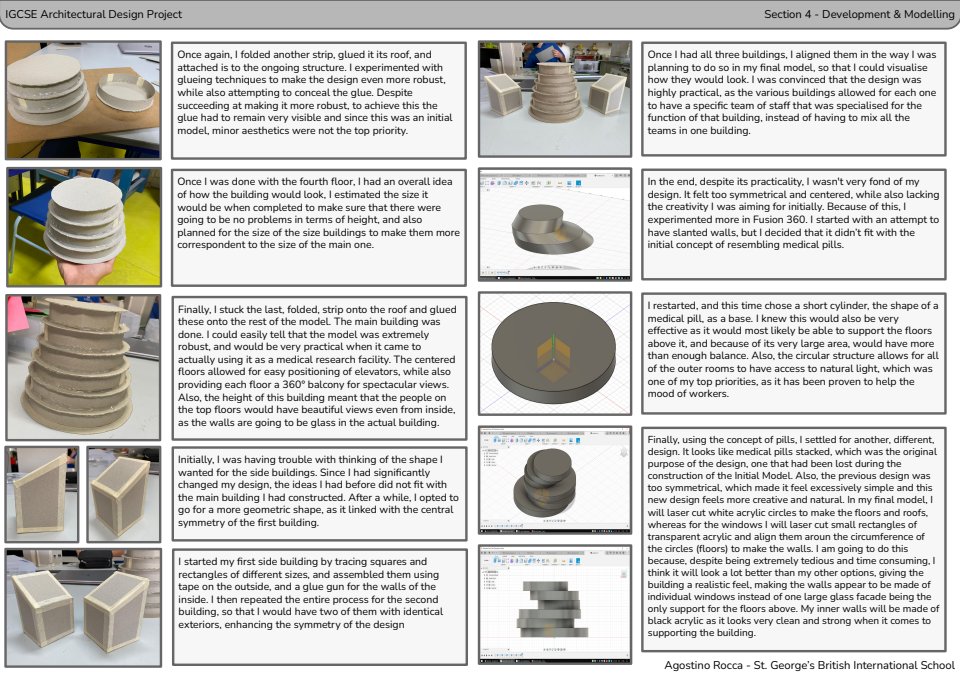 IGCSE Architectural Design Project

Section 4 - Development & Modelling

Once again, I folded another strip, glued it its roof, and attached is to the ongoing structure. I experimented with glueing techniques to make the design even more robust, while also attempting to conceal the glue. Despite succeeding at making it more robust, to achieve this the glue had to remain very visible and since this was an initial model, minor aesthetics were not the top priority.

Once I was done with the fourth floor, I had an overall idea of how the building would look, I estimated the size it would be when completed to make sure that there were going to be no problems in terms of height, and also planned for the size of the size buildings to make them more correspondent to the size of the main one.

Finally, I stuck the last, folded, strip onto the roof and glued these onto the rest of the model. The main building was done. I could easily tell that the model was extremely robust, and would be very practical when it came to actually using it as a medical research facility. The centered floors allowed for easy positioning of elevators, while also providing each floor a 360° balcony for spectacular views. Also, the height of this building meant that the people on the top floors would have beautiful views even from inside, as the walls are going to be glass in the actual building.

Initially, I was having trouble with thinking of the shape I wanted for the side buildings. Since I had significantly changed my design, the ideas I had before did not fit with the main building I had constructed. After a while, I opted to go for a more geometric shape, as it linked with the central symmetry of the first building.

I started my first side building by tracing squares and rectangles of different sizes, and assembled them using tape on the outside, and a glue gun for the walls of the inside. I then repeated the entire process for the second building, so that I would have two of them with identical exteriors, enhancing the symmetry of the design

Once I had all three buildings, I aligned them in the way I was planning to do so in my final model, so that I could visualise how they would look. I was convinced that the design was highly practical, as the various buildings allowed for each one to have a specific team of staff that was specialised for the function of that building, instead of having to mix all the teams in one building.

In the end, despite its practicality, I wasn't very fond of my design. It felt too symmetrical and centered, while also lacking the creativity I was aiming for initially. Because of this, I experimented more in Fusion 360. I started with an attempt to have slanted walls, but I decided that it didn't fit with the initial concept of resembling medical pills.

I restarted, and this time chose a short cylinder, the shape of a medical pill, as a base. I knew this would also be very effective as it would most likely be able to support the floors above it, and because of its very large area, would have more than enough balance. Also, the circular structure allows for all of the outer rooms to have access to natural light, which was one of my top priorities, as it has been proven to help the mood of workers.

Finally, using the concept of pills, I settled for another, different, design. It looks like medical pills stacked, which was the original purpose of the design, one that had been lost during the construction of the Initial Model. Also, the previous design was too symmetrical, which made it feel excessively simple and this new design feels more creative and natural. In my final model, I will laser cut white acrylic circles to make the floors and roofs, whereas for the windows I will laser cut small rectangles of transparent acrylic and align them aroun the circumference of the circles (floors) to make the walls. I am going to do this because, despite being extremely tedious and time consuming, I think it will look a lot better than my other options, giving the building a realistic feel, making the walls appear to be made of individual windows instead of one large glass facade being the only support for the floors above. My inner walls will be made of black acrylic as it looks very clean and strong when it comes to supporting the building.

Agostino Rocca - St. George's British International School