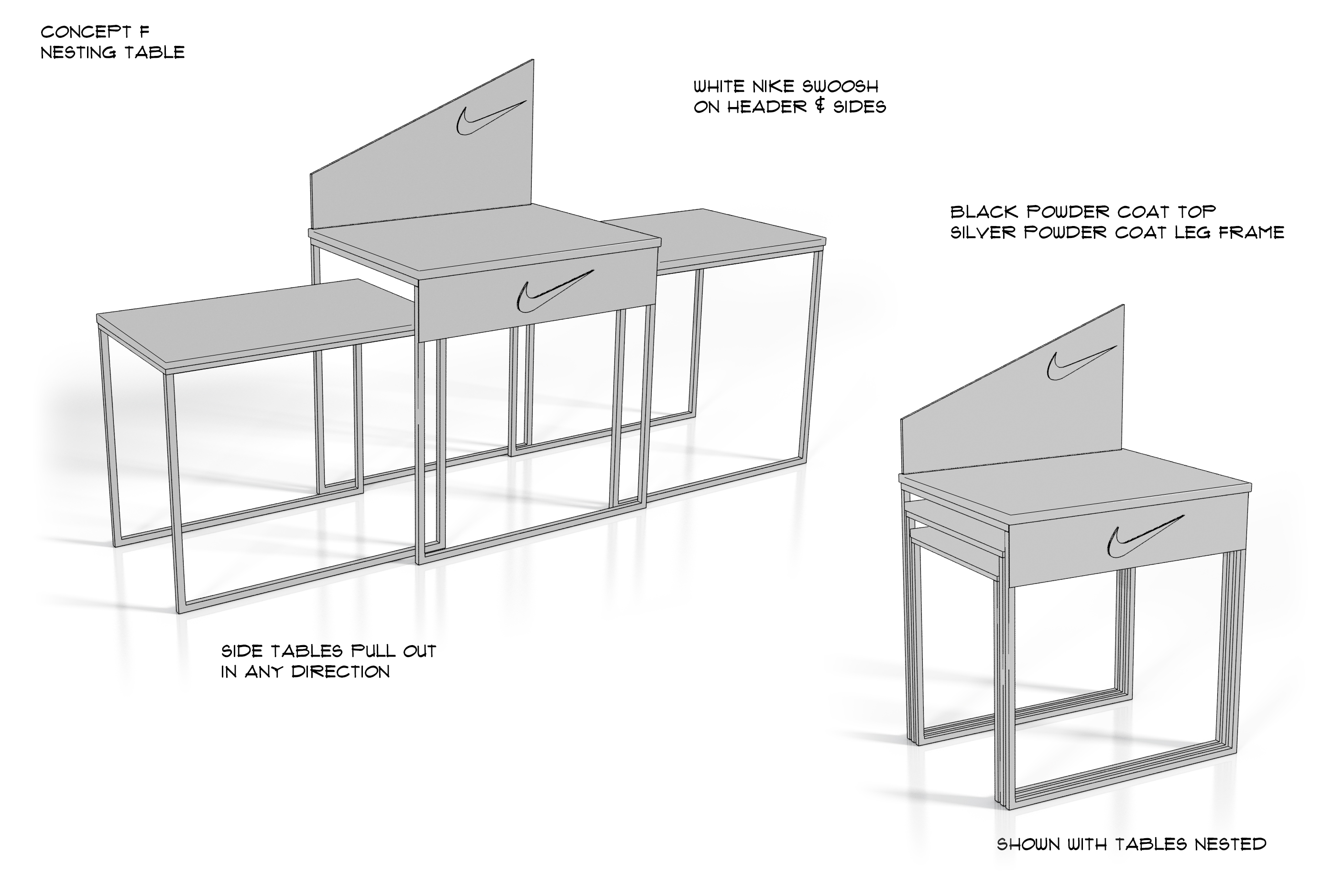 CONCEPT F
NESTING TABLE

WHITE NIKE SWOOSH
ON HEADER & SIDES

BLACK POWDER COAT TOP
SILVER POWDER COAT LEG FRAME

SIDE TABLES PULL OUT
IN ANY DIRECTION

SHOWN WITH TABLES NESTED