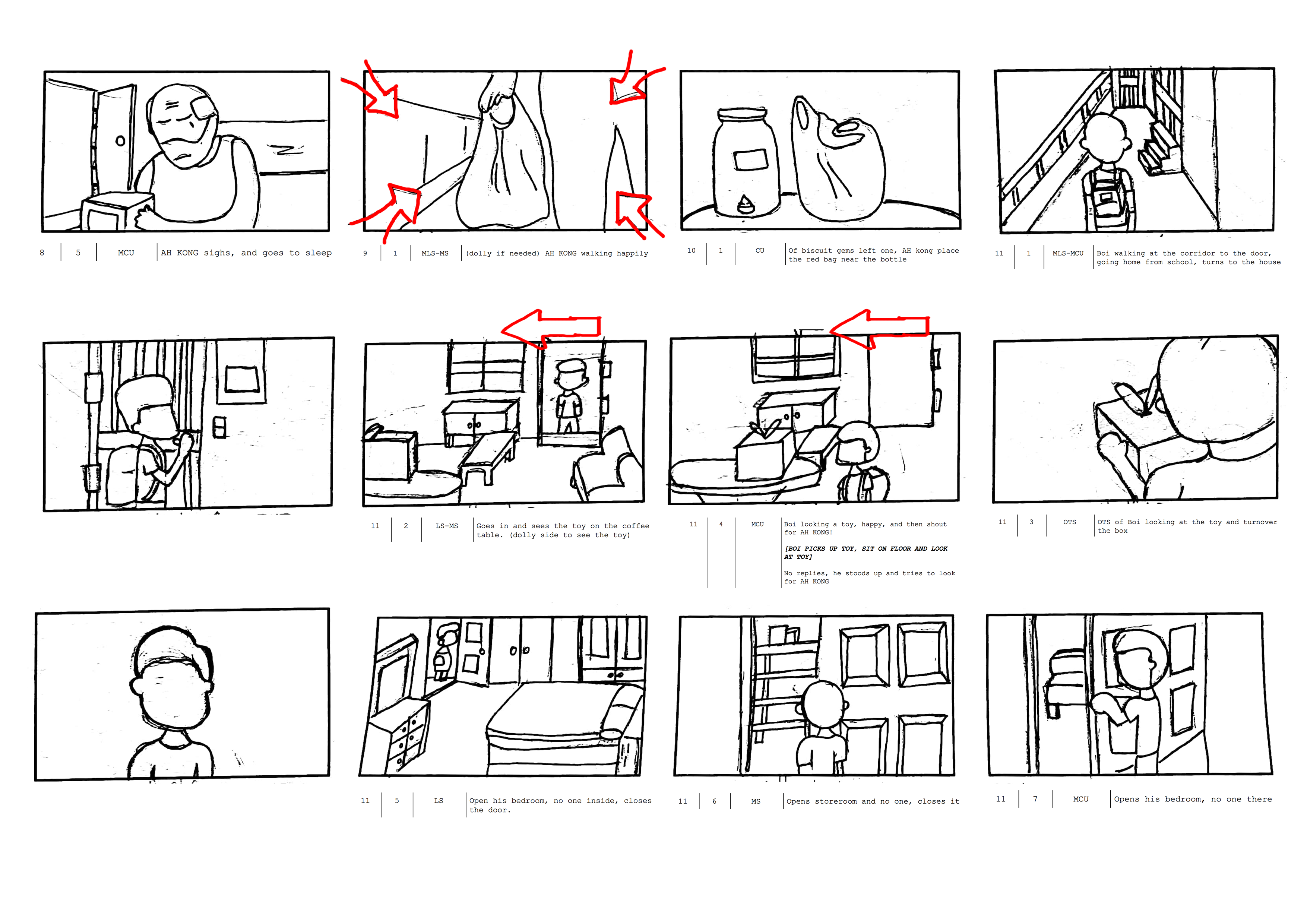 8 | 5 | MCU | AH KONG sighs, and goes to sleep

9 | 1 | MLS-MS | (dolly if needed) AH KONG walking happily

10 | 1 | CU | Of biscuit gems left one, AH kong place the red bag near the bottle

11 | 1 | MLS-MCU | Boi walking at the corridor to the door, going home from school, turns to the house

11 | 2 | LS-MS | Goes in and sees the toy on the coffee table. (dolly side to see the toy)

11 | 4 | MCU | Boi looking a toy, happy, and then shout for AH KONG!

[BOI PICKS UP TOY, SIT ON FLOOR AND LOOK AT TOY]

No replies, he stoods up and tries to look for AH KONG

11 | 3 | OTS | OTS of Boi looking at the toy and turnover the box

11 | 5 | LS | Open his bedroom, no one inside, closes the door.

11 | 6 | MS | Opens storeroom and no one, closes it

11 | 7 | MCU | Opens his bedroom, no one there