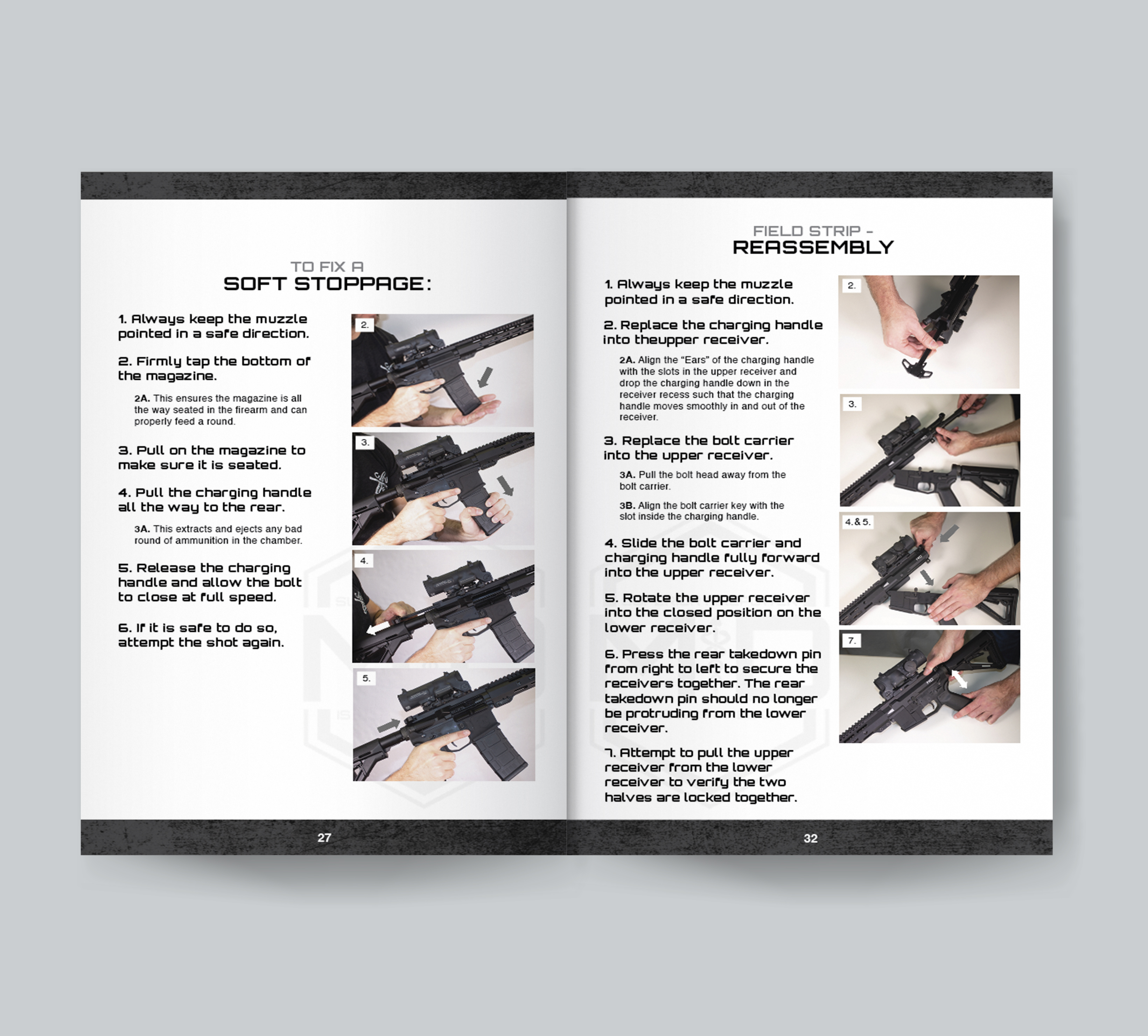 TO FIX A
SOFT STOPPAGE:

1. Always keep the muzzle pointed in a safe direction.

2. Firmly tap the bottom of the magazine.

2A. This ensures the magazine is all the way seated in the firearm and can properly feed a round.

3. Pull on the magazine to make sure it is seated.

4. Pull the charging handle all the way to the rear.

3A. This extracts and ejects any bad round of ammunition in the chamber.

5. Release the charging handle and allow the bolt to close at full speed.

6. If it is safe to do so, attempt the shot again.

2.

3.

4.

5.

27

FIELD STRIP -
REASSEMBLY

1. Always keep the muzzle pointed in a safe direction.

2. Replace the charging handle into theupper receiver.

2A. Align the “Ears” of the charging handle with the slots in the upper receiver and drop the charging handle down in the receiver recess such that the charging handle moves smoothly in and out of the receiver.

3. Replace the bolt carrier into the upper receiver.

3A. Pull the bolt head away from the bolt carrier.

3B. Align the bolt carrier key with the slot inside the charging handle.

4. Slide the bolt carrier and charging handle fully forward into the upper receiver.

5. Rotate the upper receiver into the closed position on the lower receiver.

6. Press the rear takedown pin from right to left to secure the receivers together. The rear takedown pin should no longer be protruding from the lower receiver.

7. Attempt to pull the upper receiver from the lower receiver to verify the two halves are locked together.

2.

3.

4.& 5.

7.

32