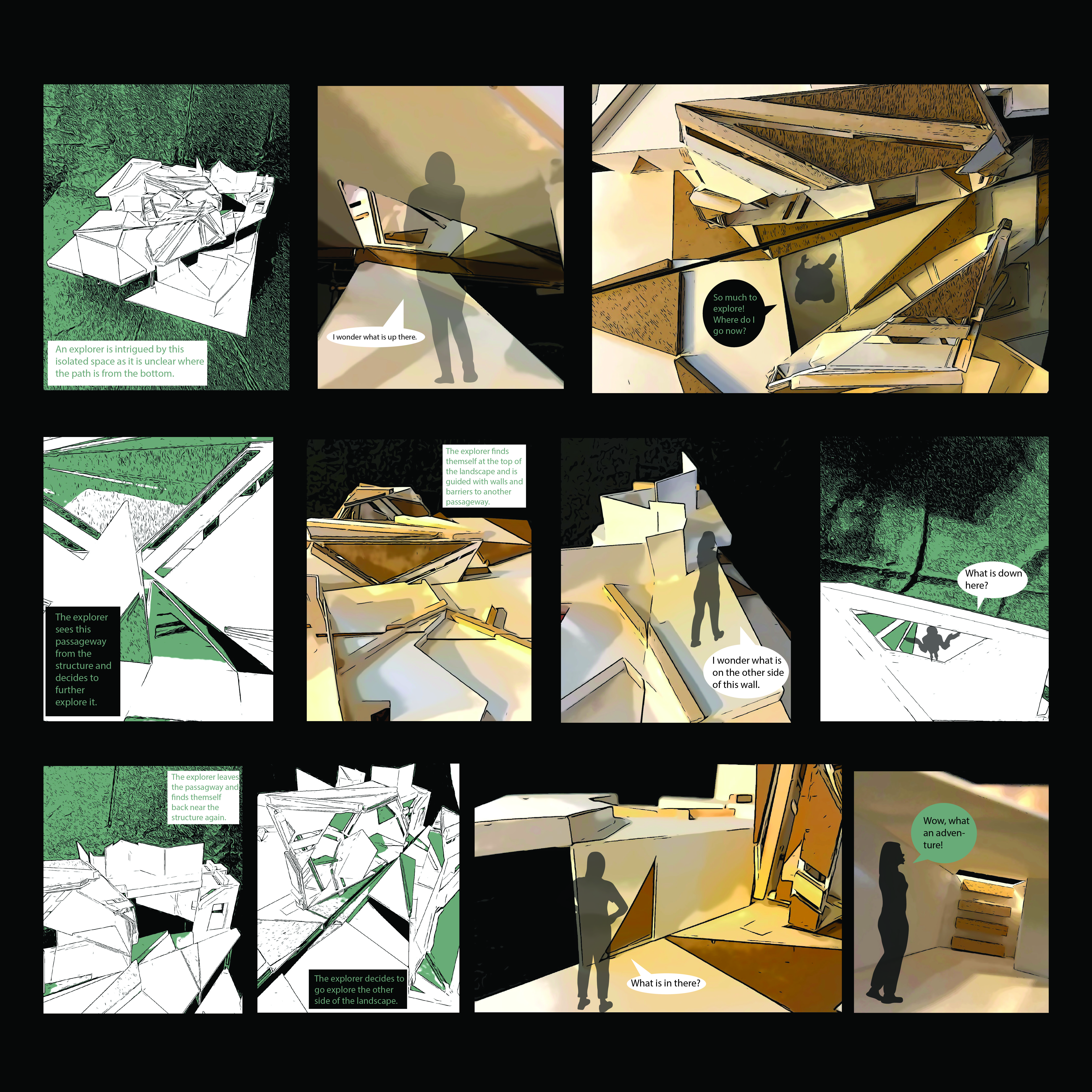 An explorer is intrigued by this isolated space as it is unclear where the path is from the bottom.

I wonder what is up there.

So much to explore! Where do I go now?

The explorer sees this passageway from the structure and decides to further explore it.

The explorer finds themself at the top of the landscape and is guided with walls and barriers to another passageway.

I wonder what is on the other side of this wall.

What is down here?

The explorer leaves the passagway and finds themself back near the structure again.

The explorer decides to go explore the other side of the landscape.

What is in there?

Wow, what an adventure!