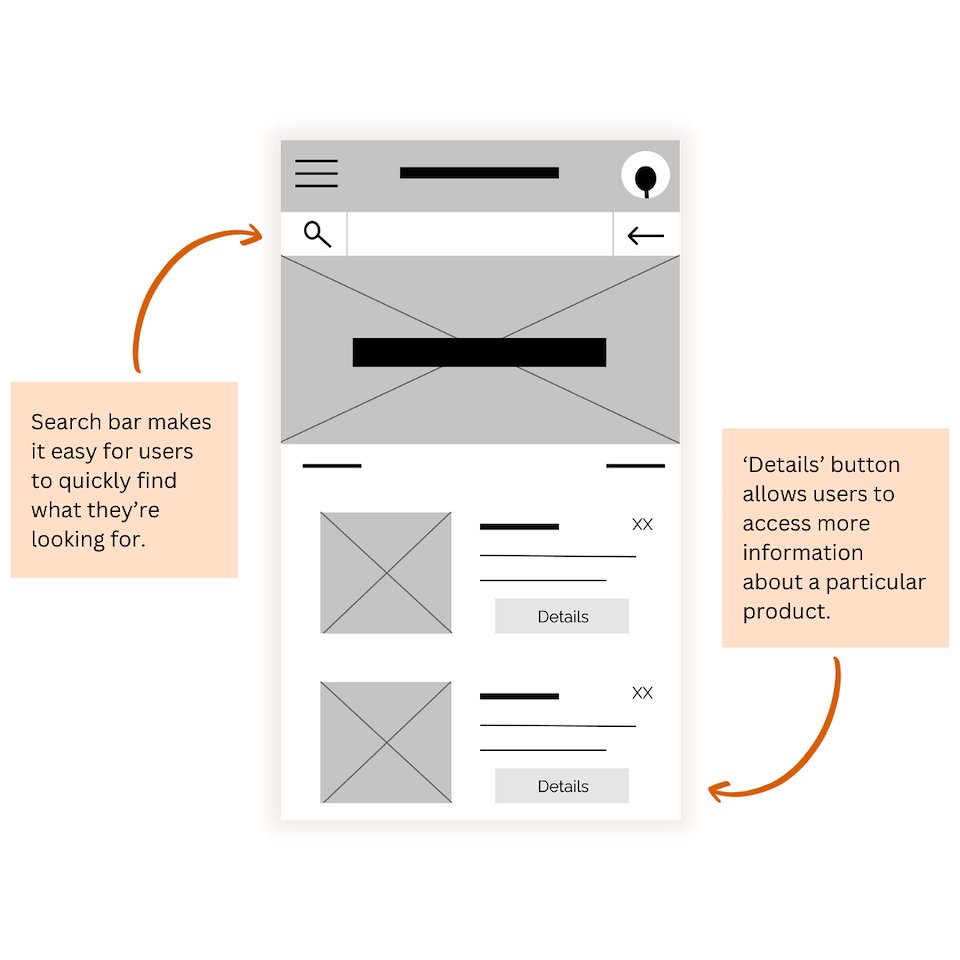 Search bar makes it easy for users to quickly find what they're looking for.

XX

Details

XX

Details

'Details' button allows users to access more information about a particular product.